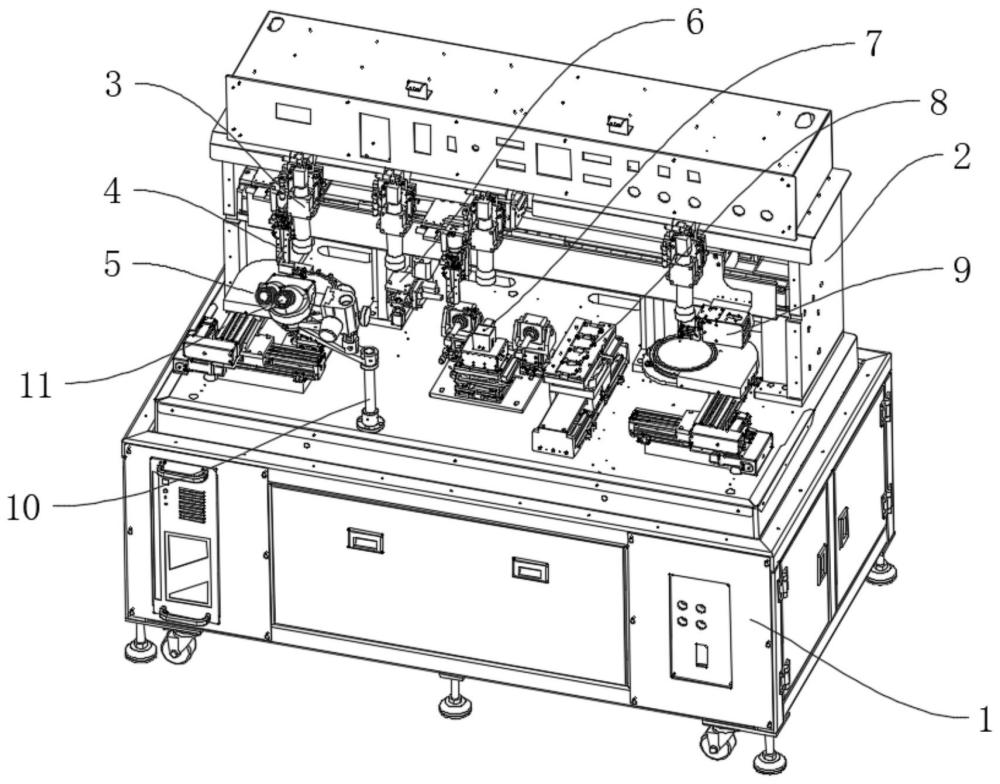 6
7
3
8
2
4
5
9
11
10
1