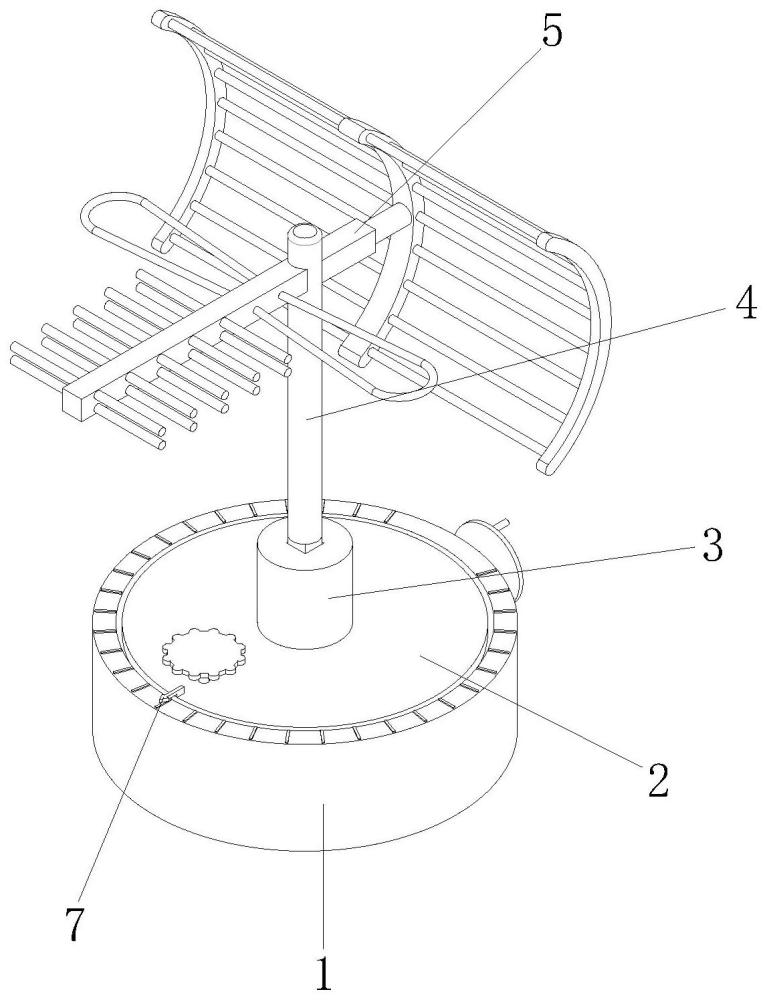 5
4
3
2
7
1