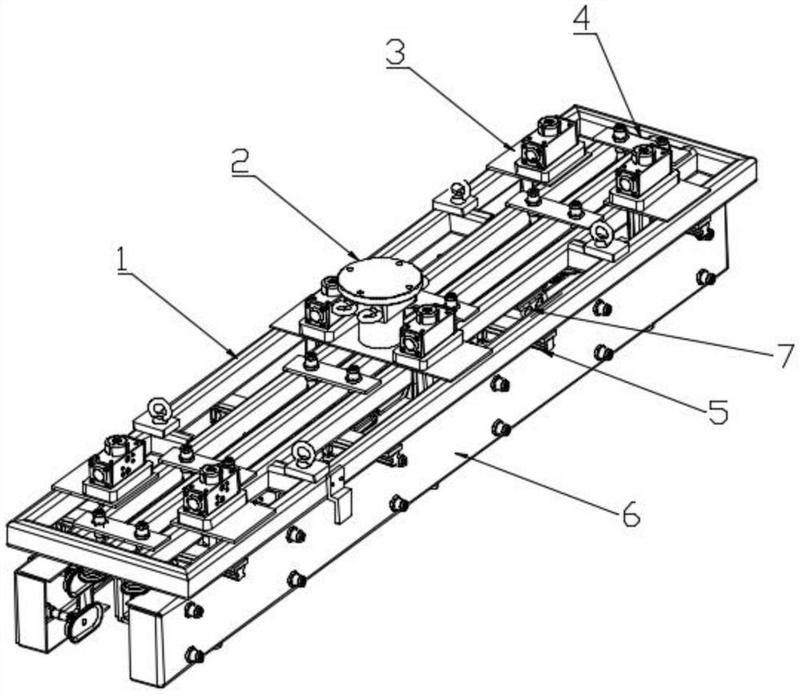 4
3
2
1
7
5
6