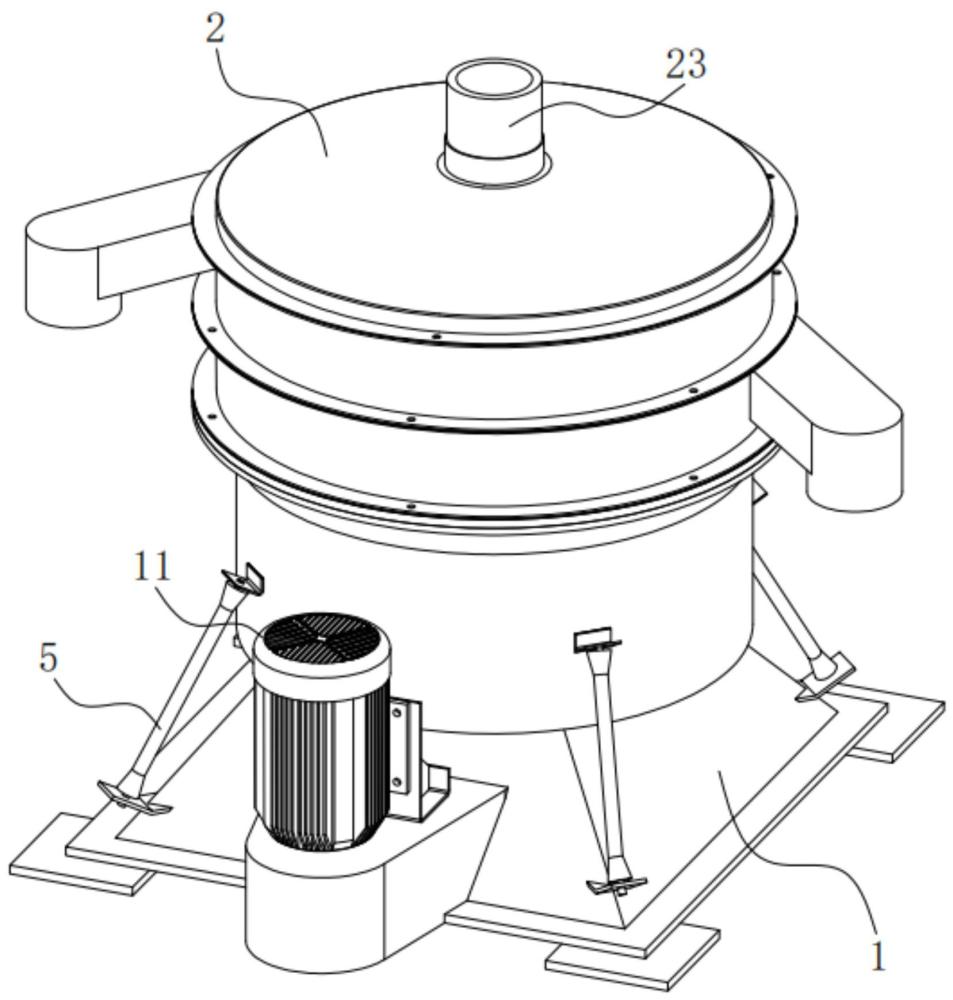 2
23
11
5
1