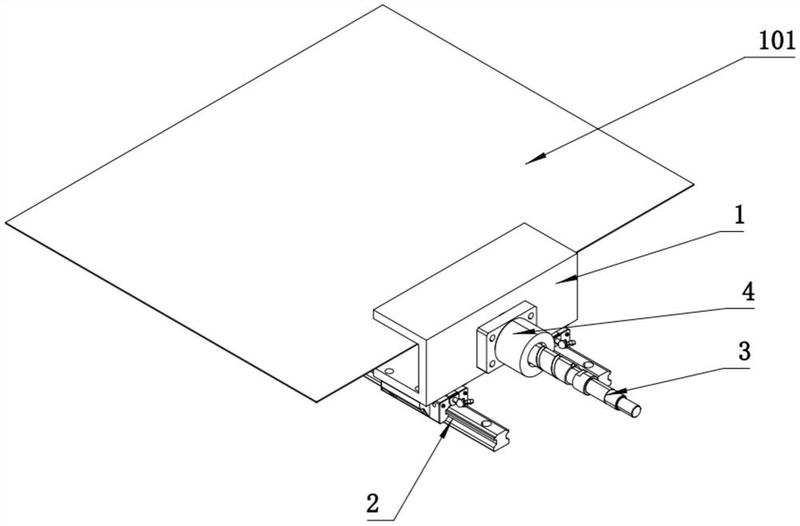 101

1

4

3

2