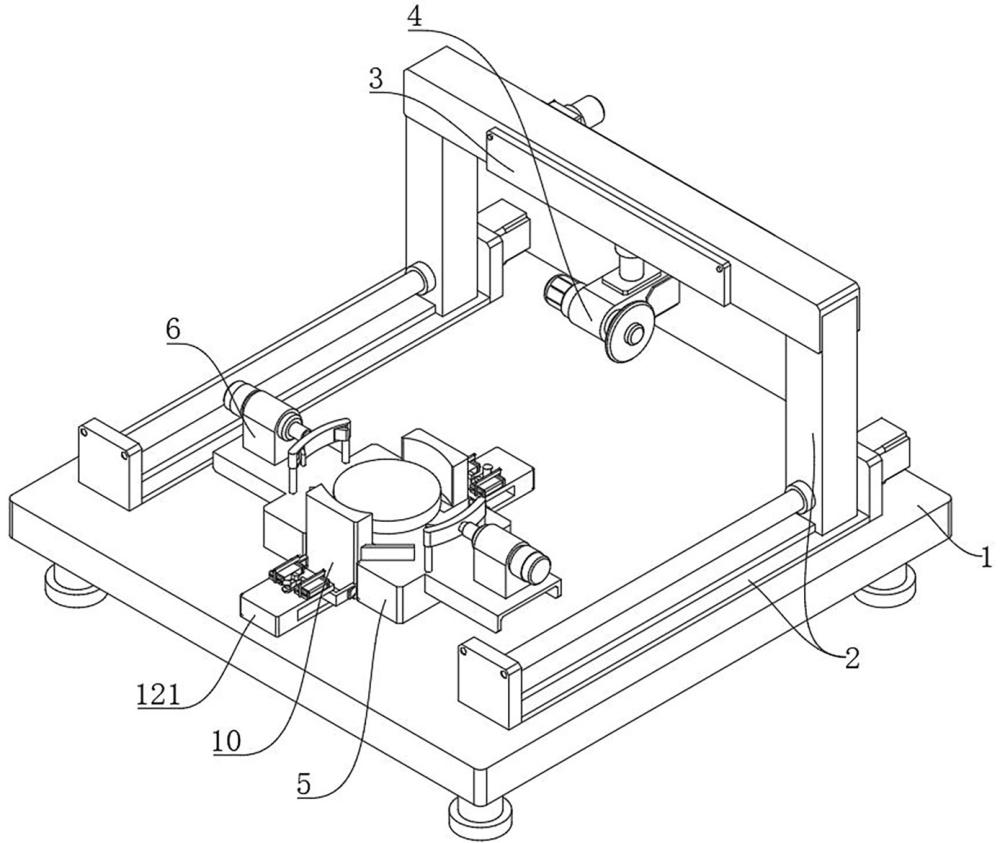 4
3
6
1
2
121
10
5