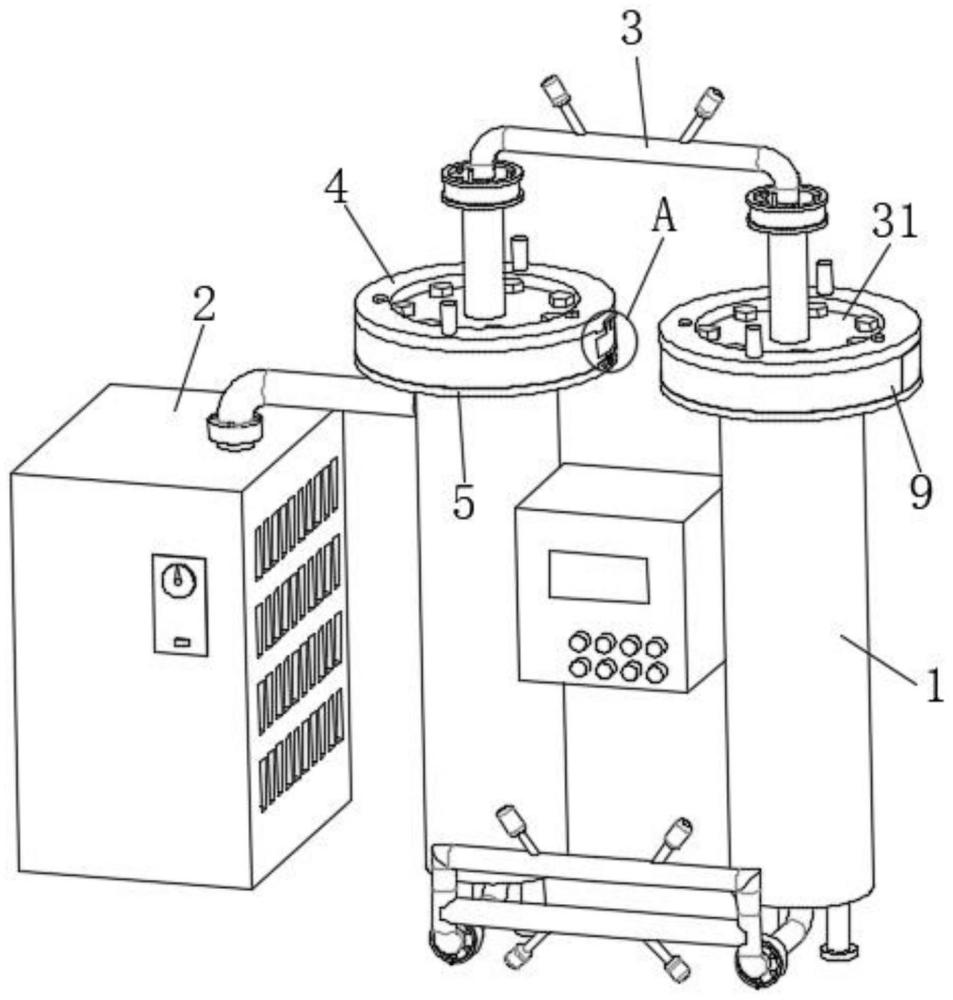 3
4
A
31
2
5
9
1