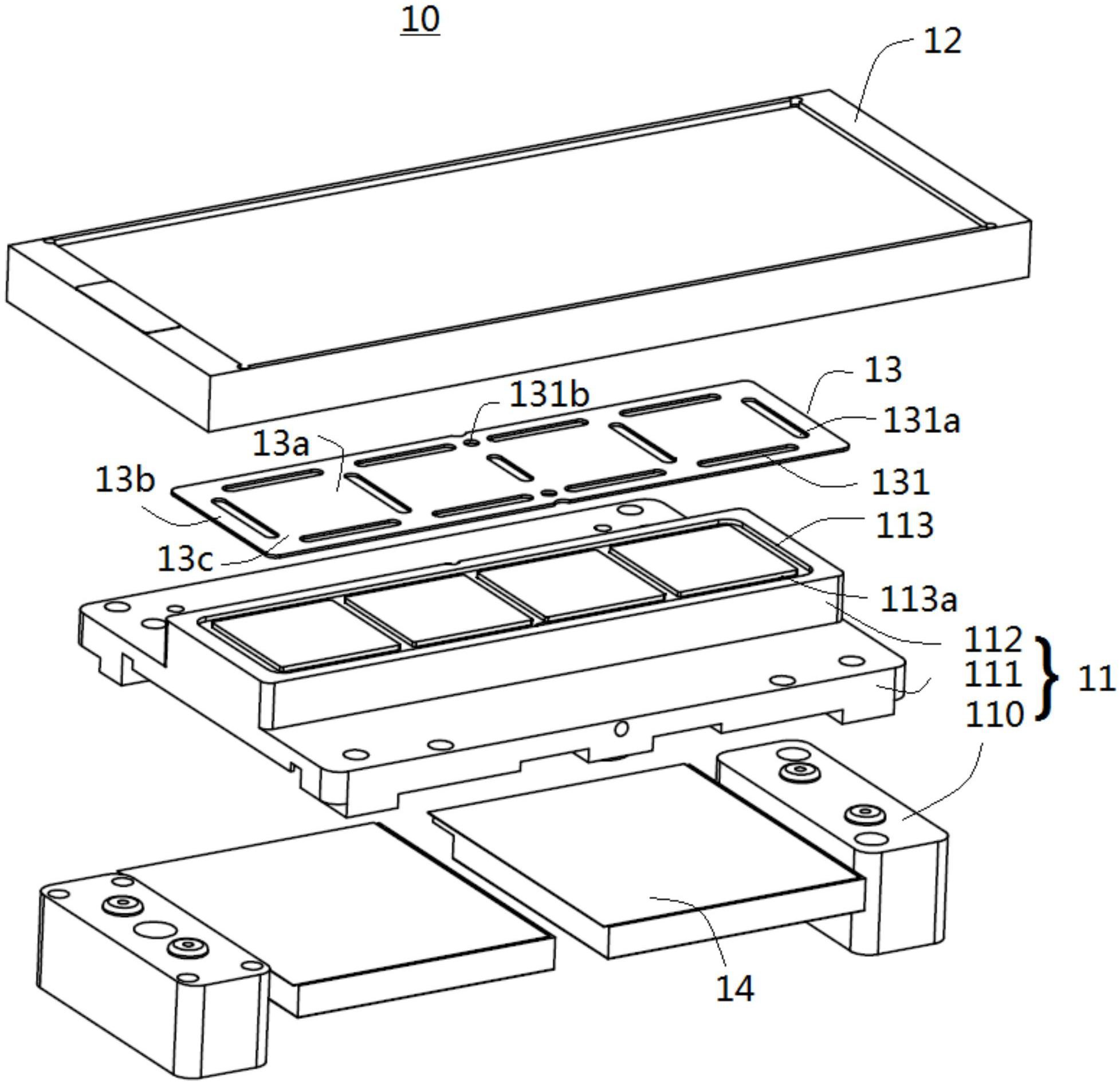 10

12

13

131b

131a

13a

13b

131

113

13c

113a

112
111
110

11

14