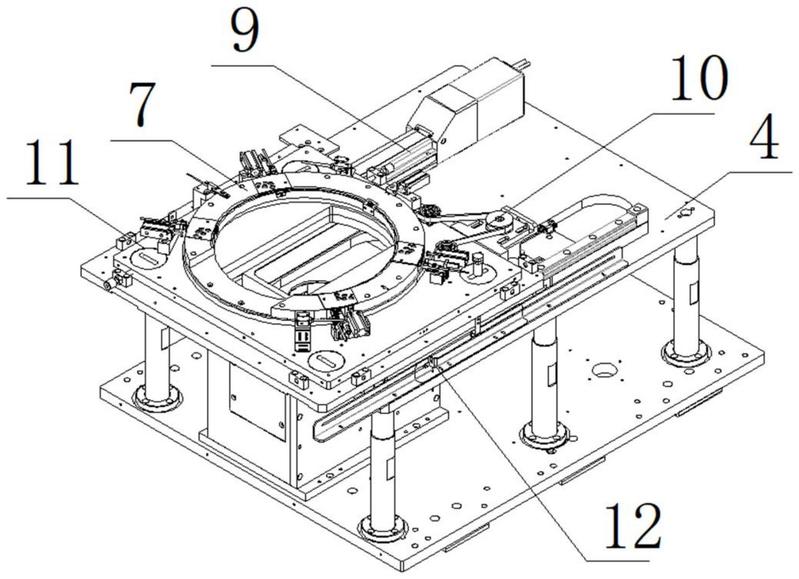 9
10
7
4
11
12