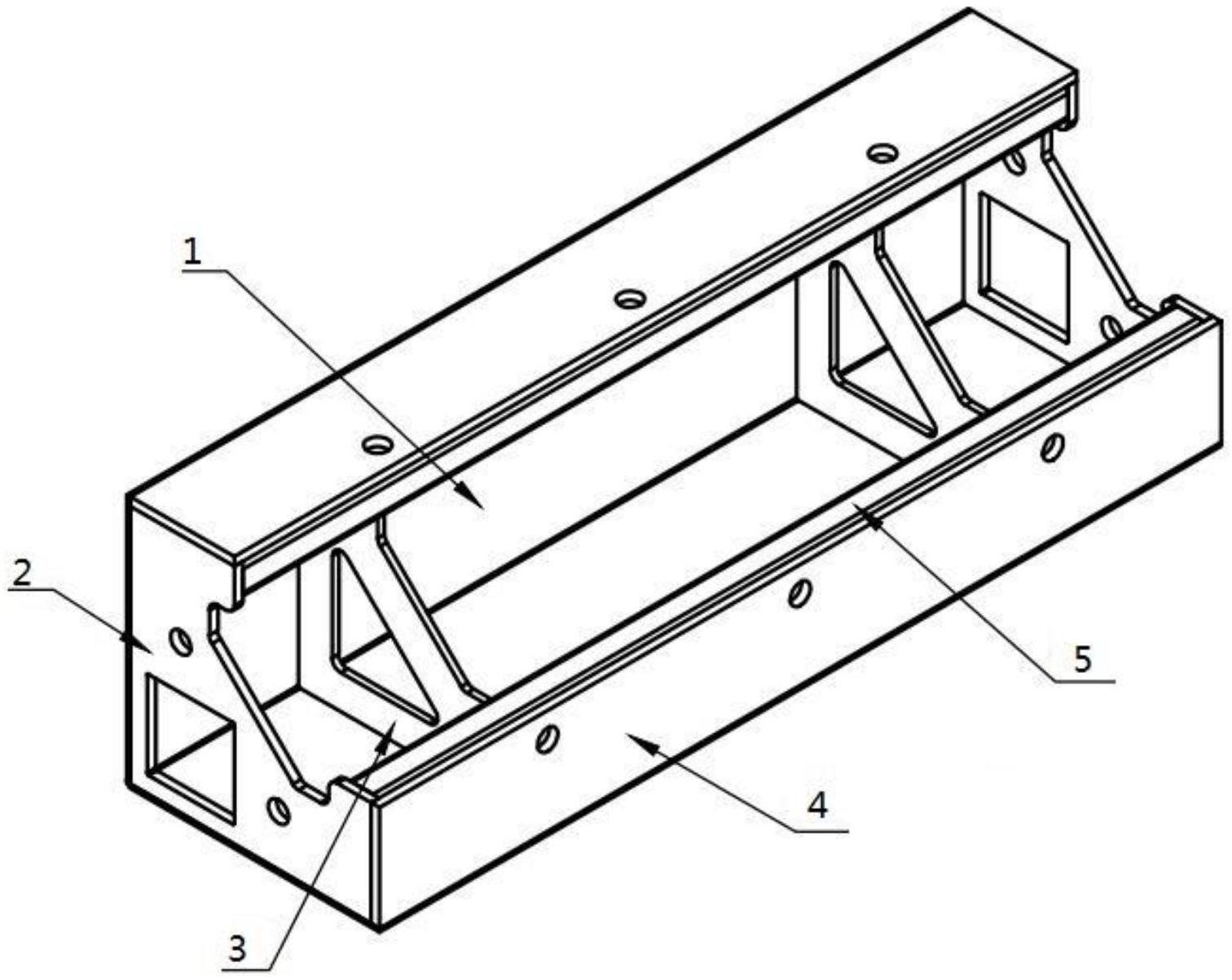 1
2
5
4
3