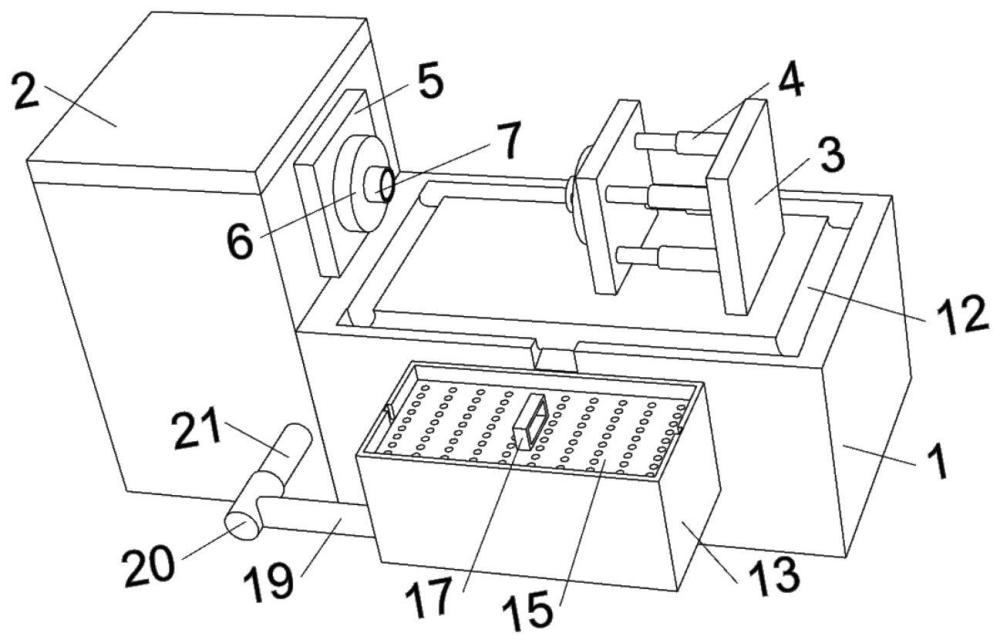 2
5
4
7
3
6
12
21
1
20
19
17
15
13