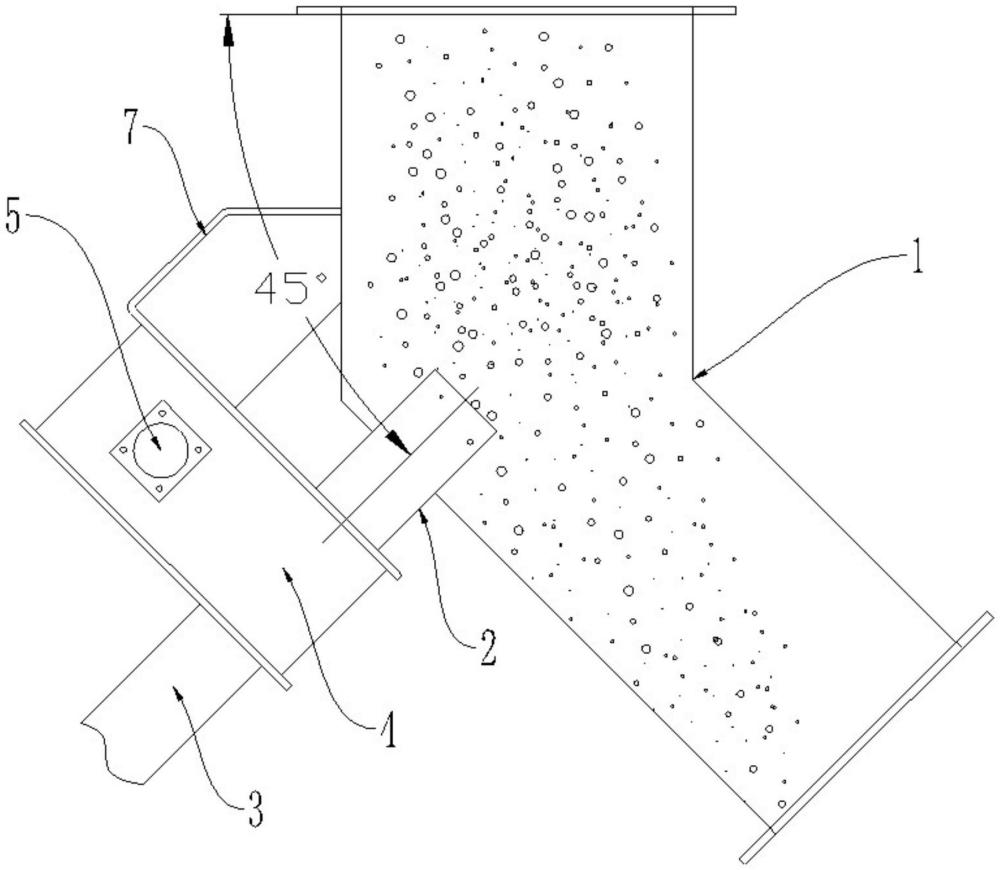 7
5
45°
1
2
4
3