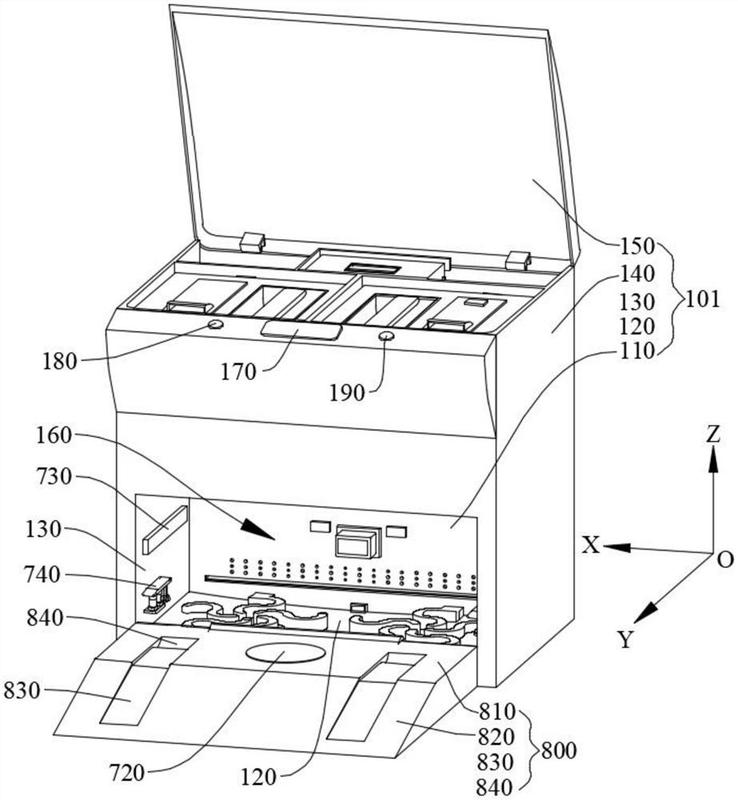 150
140
130
120
110
101
180
170
190
160
730
130
740
840
830
720
120
810
820
830
840
800
Z
X
O
Y