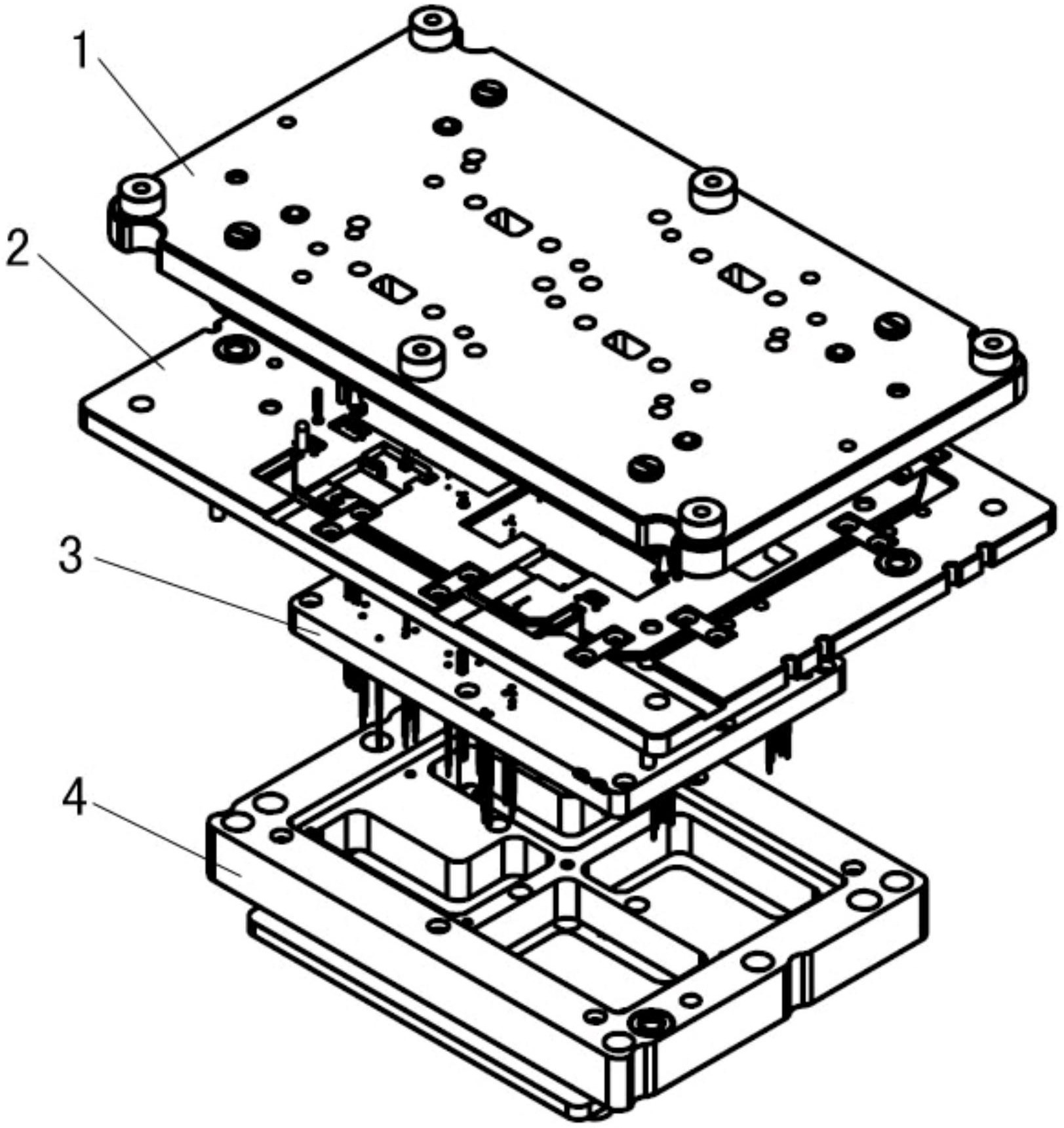 1
2
3
4