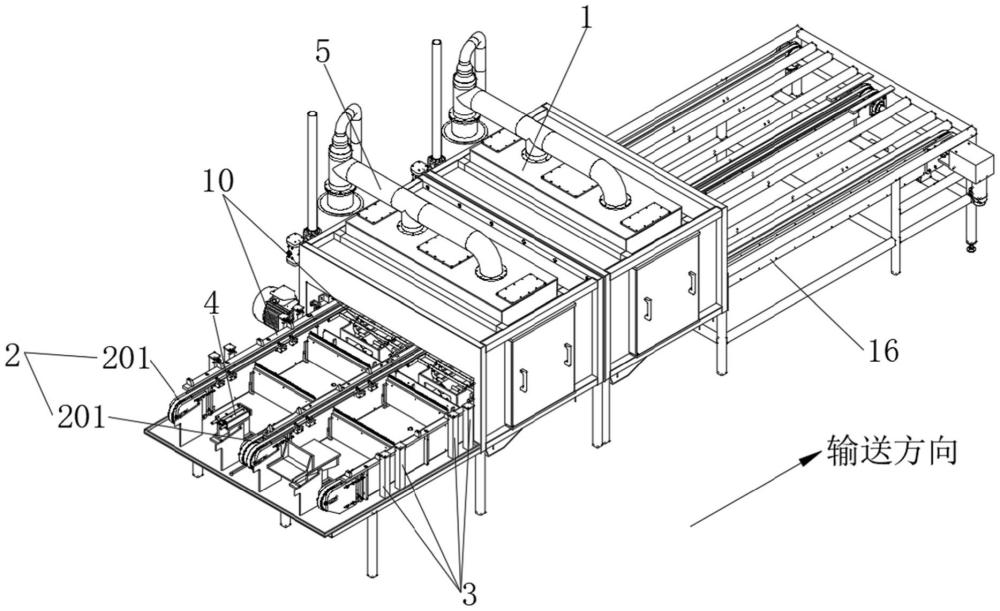 1
5
10
4
2
201
201
16
输送方向
3