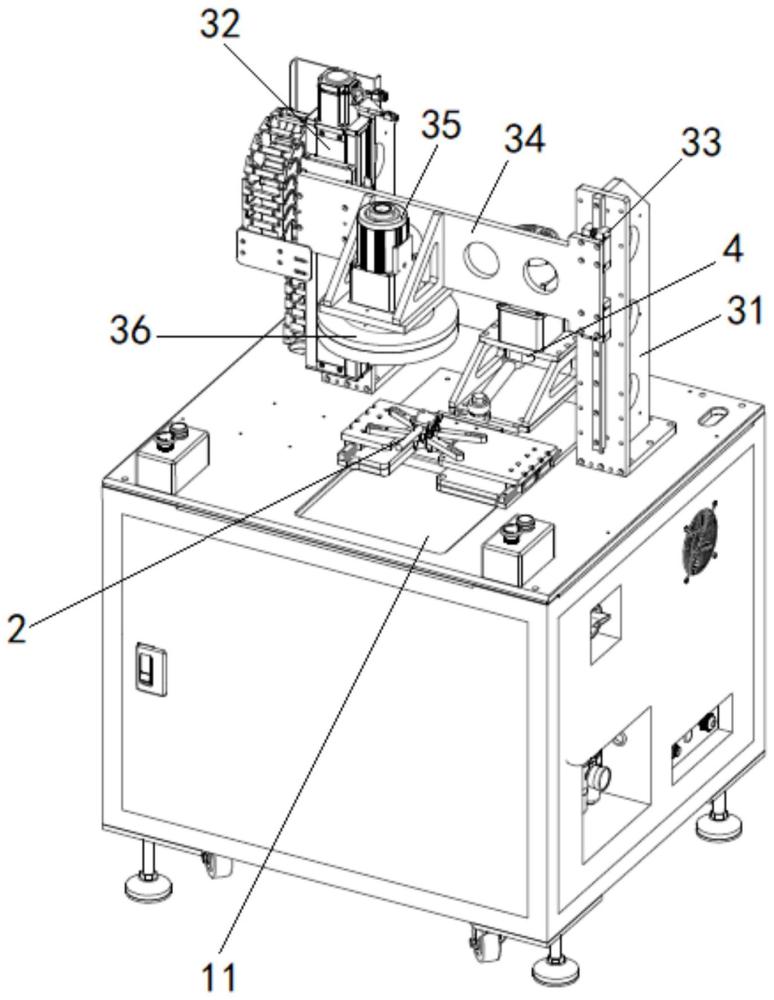 32
35
34
33
4
31
36
2
11