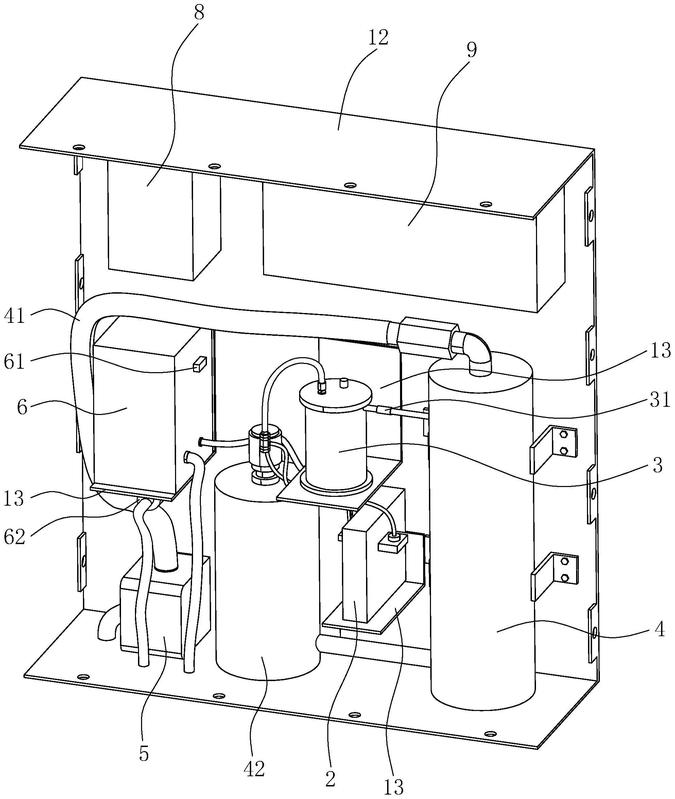 8
12
9
41
61
6
13
62
13
31
3
4
5
42
2
13