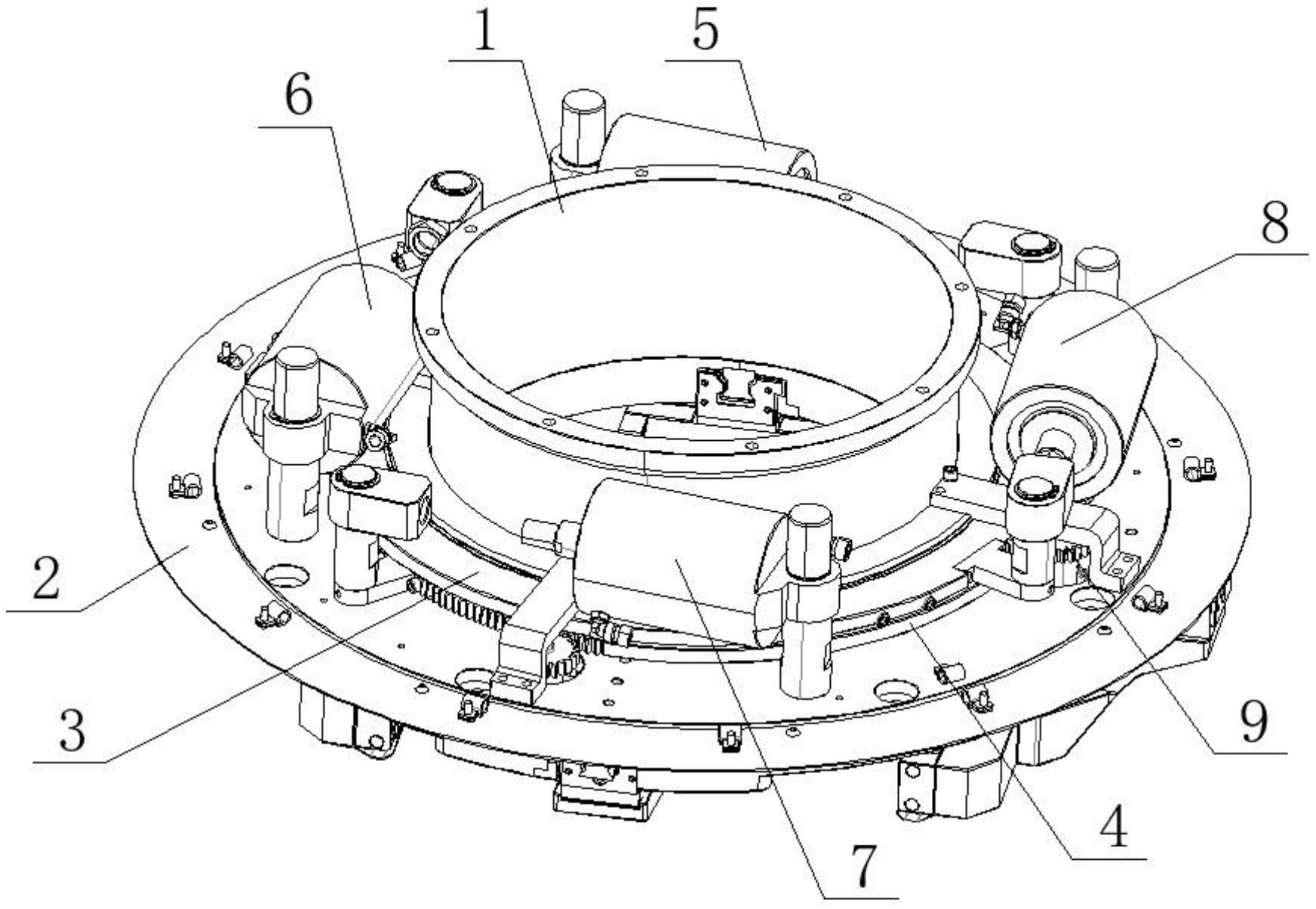 1
5
6
8
2
3
9
4
7