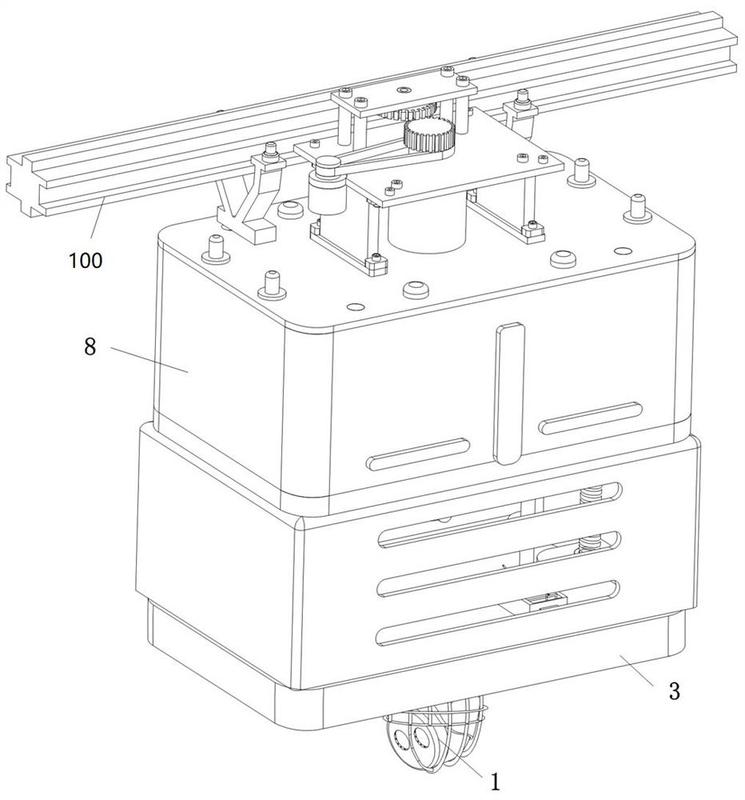 100

8

3

1