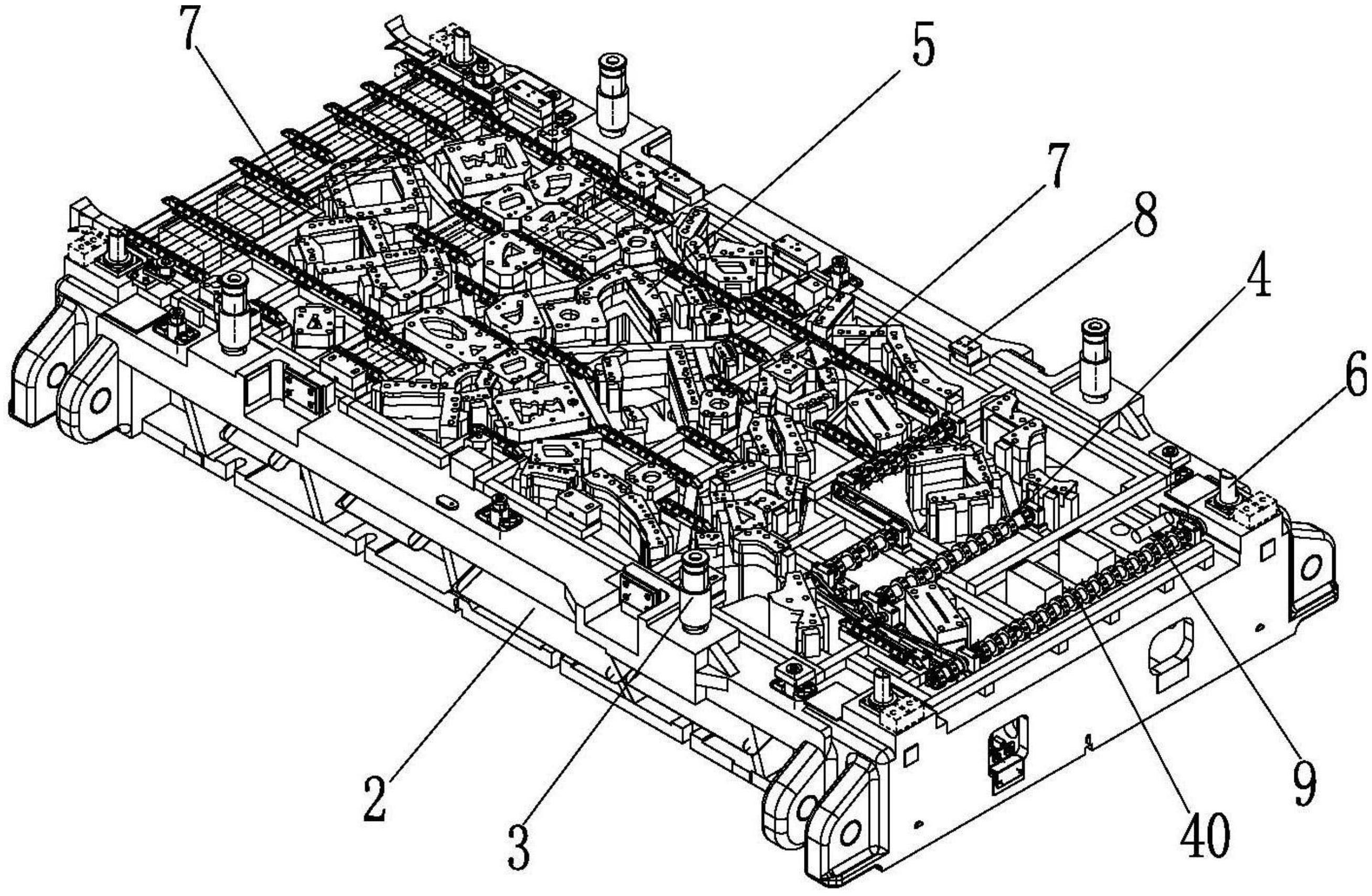 7
5
7
8
4
6
2
3
40
9