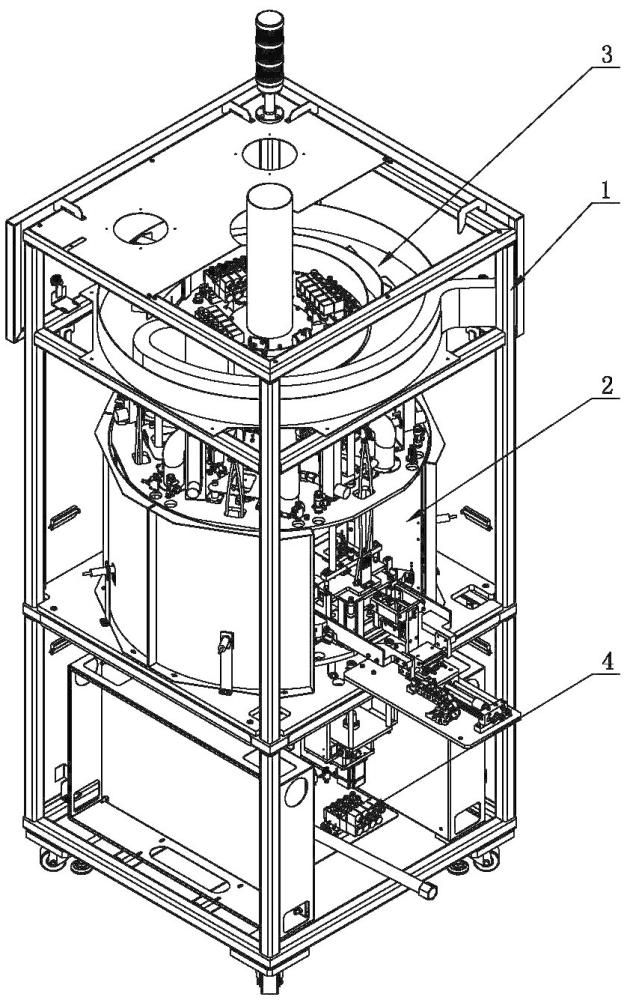 3
1
2
4