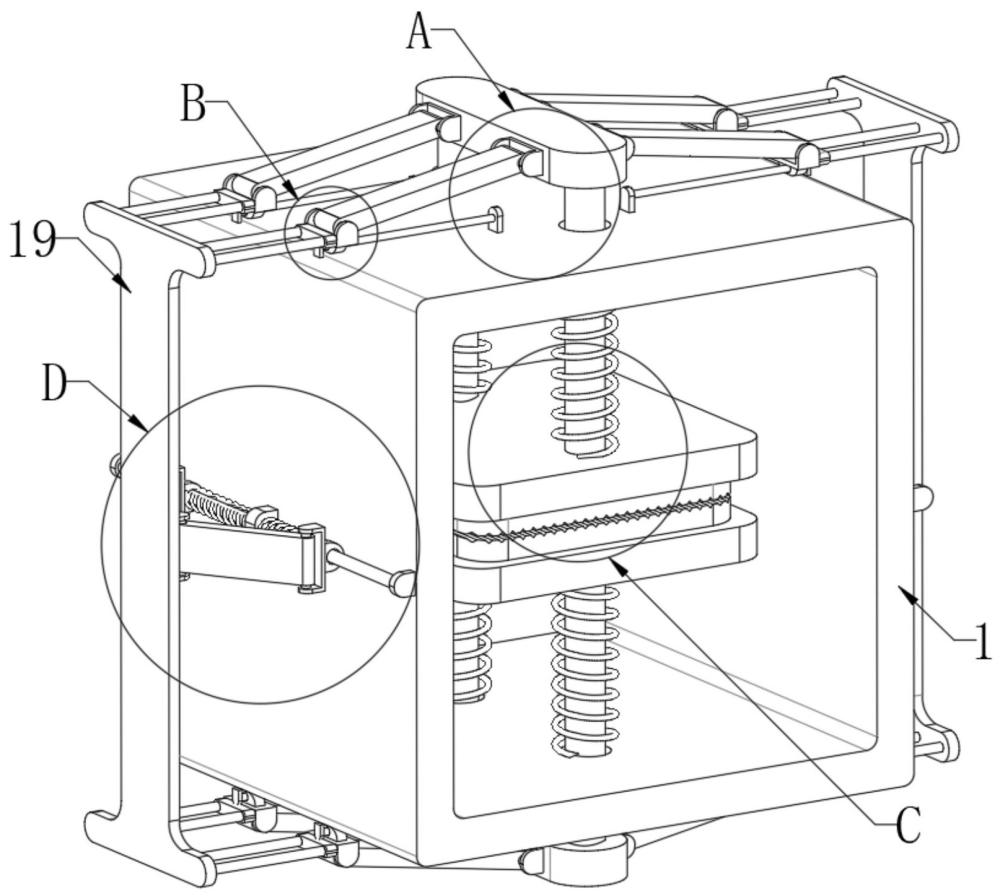 A
B
19
D
1
C