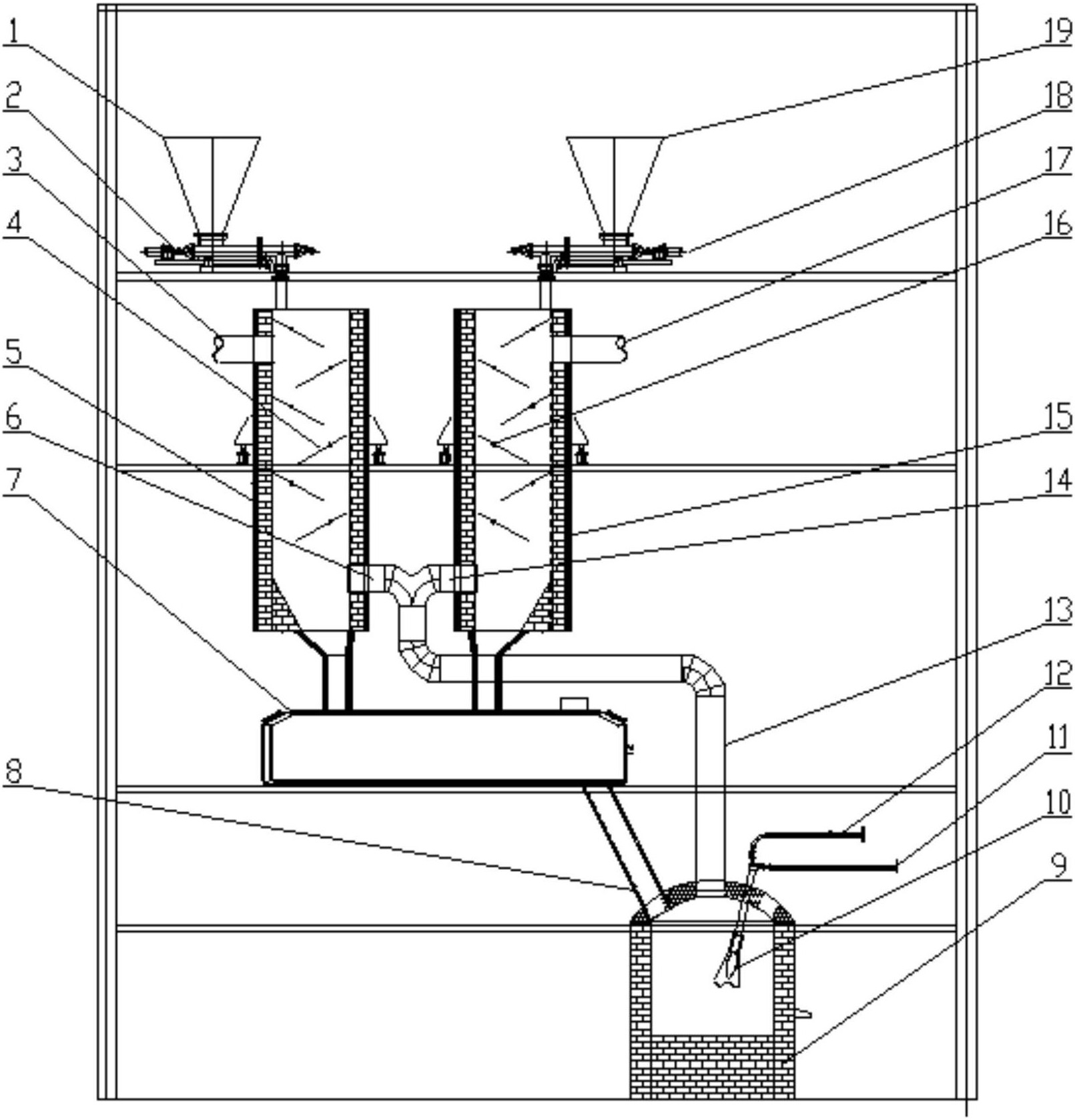 1
2
3
4
5
6
7
8
19
18
17
16
15
14
13
12
11
10
9