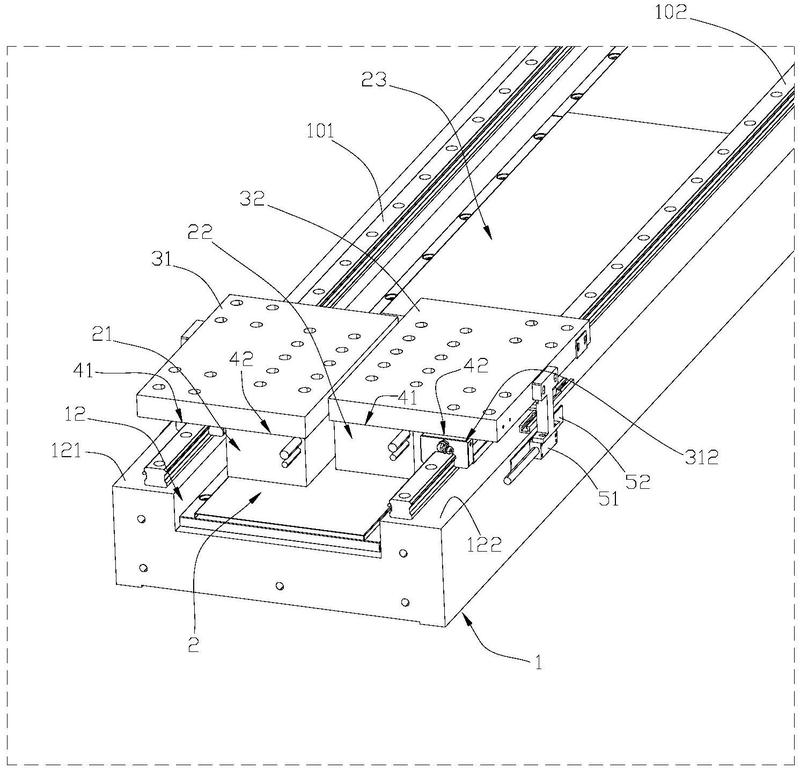 102
23
101
32
22
31
21
42
42
41
41
12
121
312
52
51
122
2
1