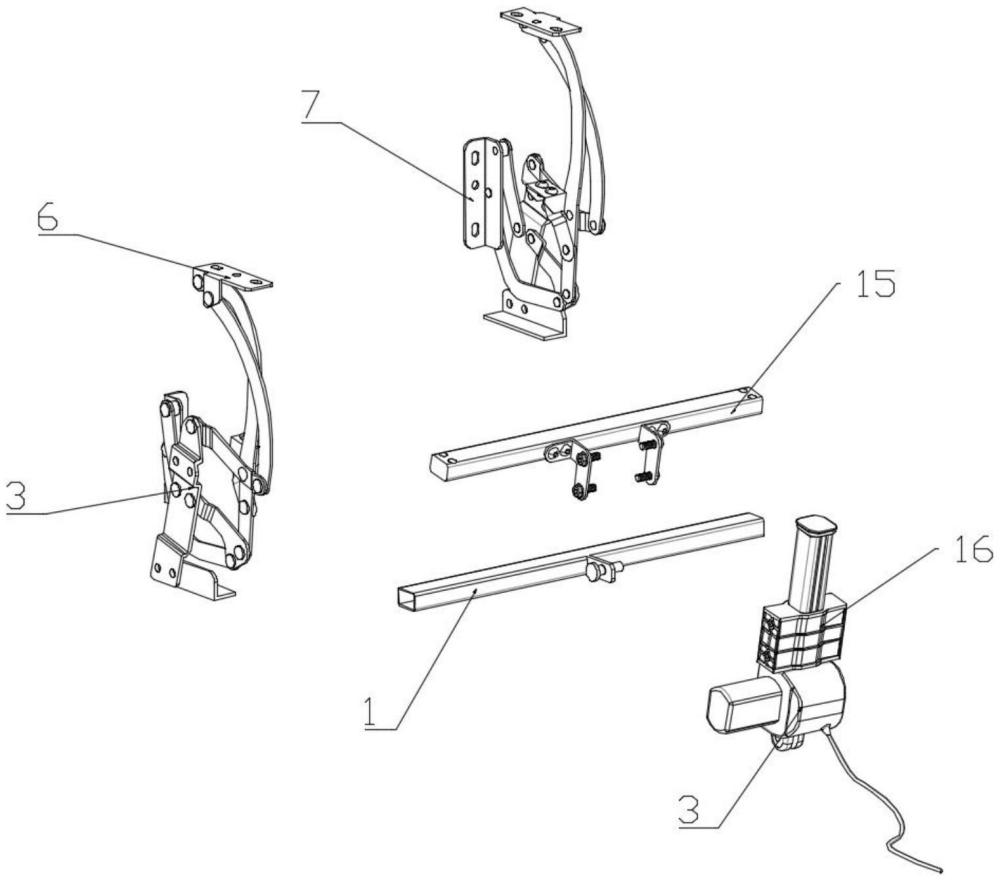 7
6
15
3
16
1
3