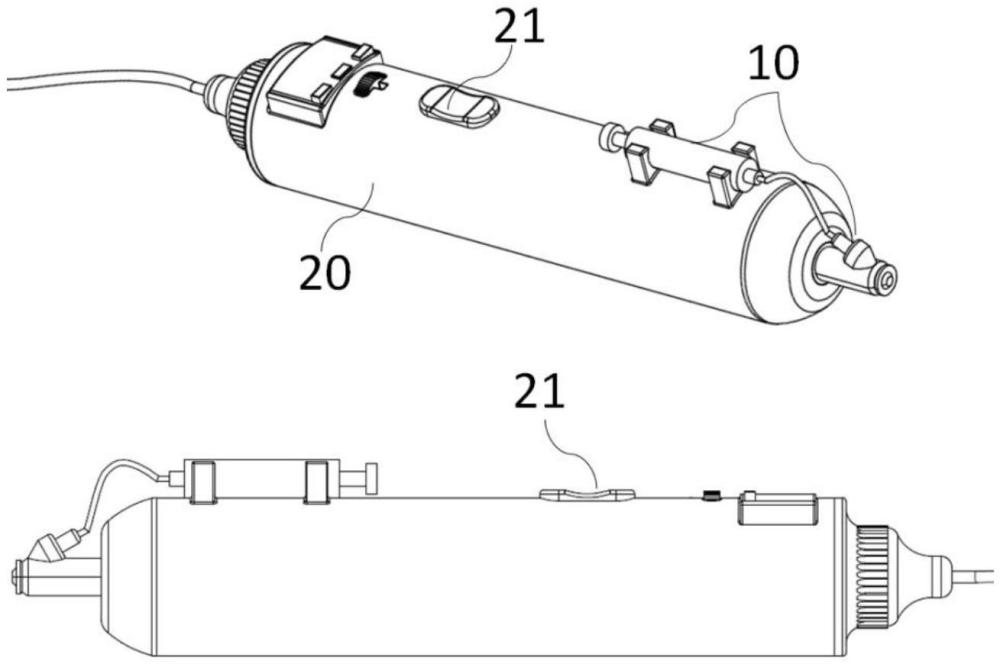 21
10
20
21