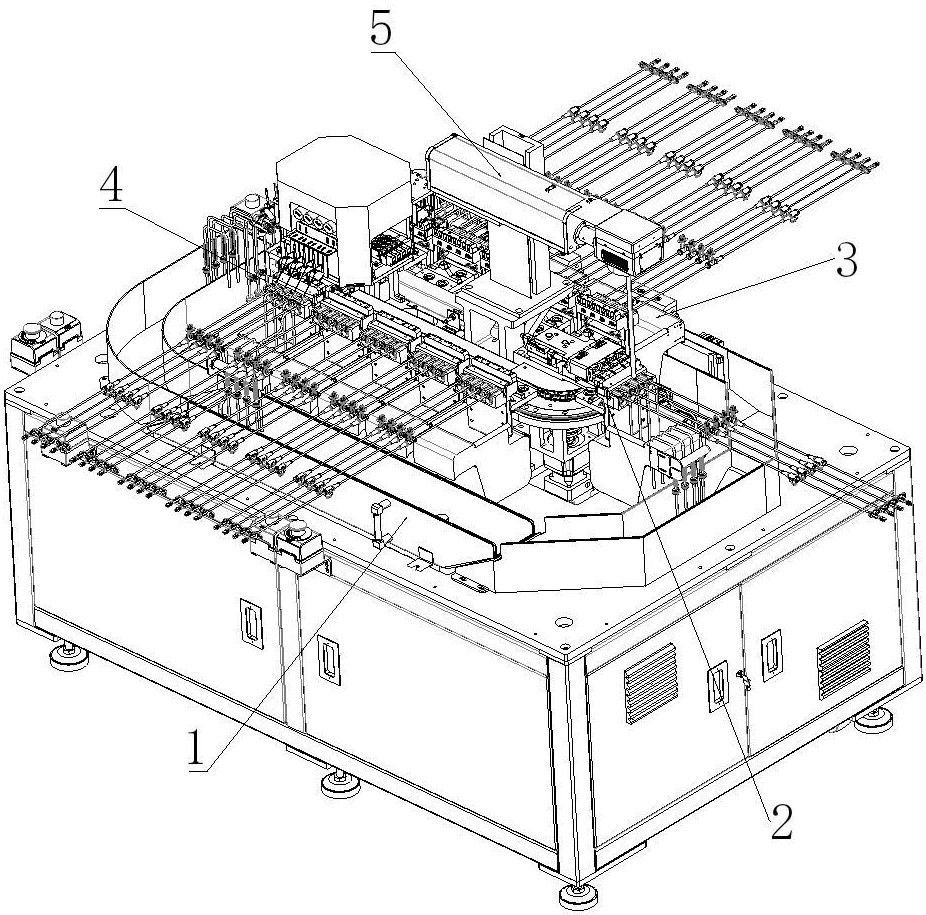 5
4
3
1
2