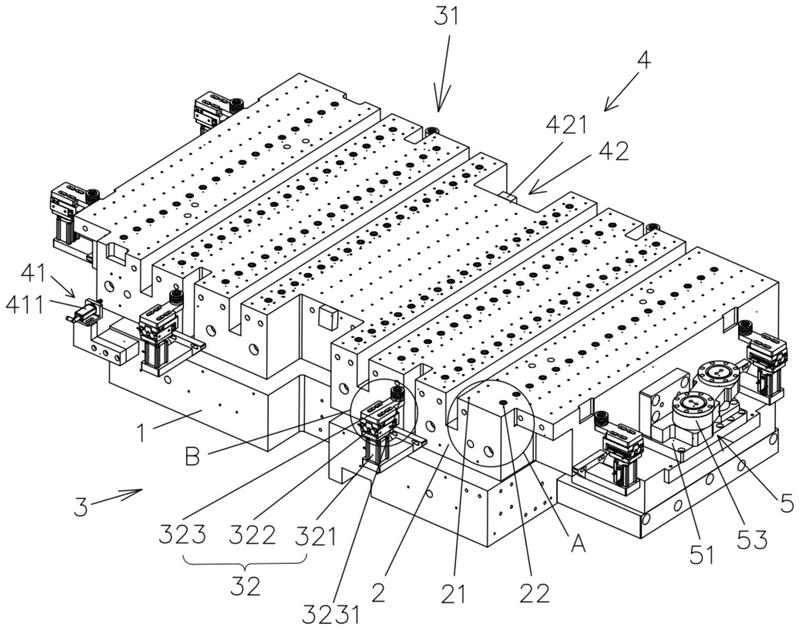 31
4
421
42
41
411
1
B
3
323
322
321
32
3231
2
21
22
A
51
53
5