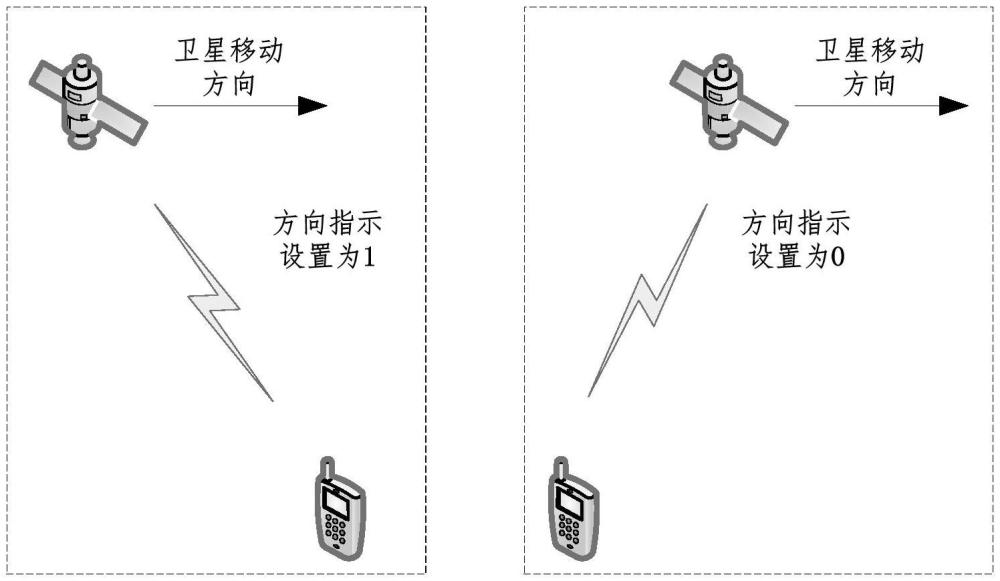 卫星移动方向

方向指示设置为1

卫星移动方向

方向指示设置为0