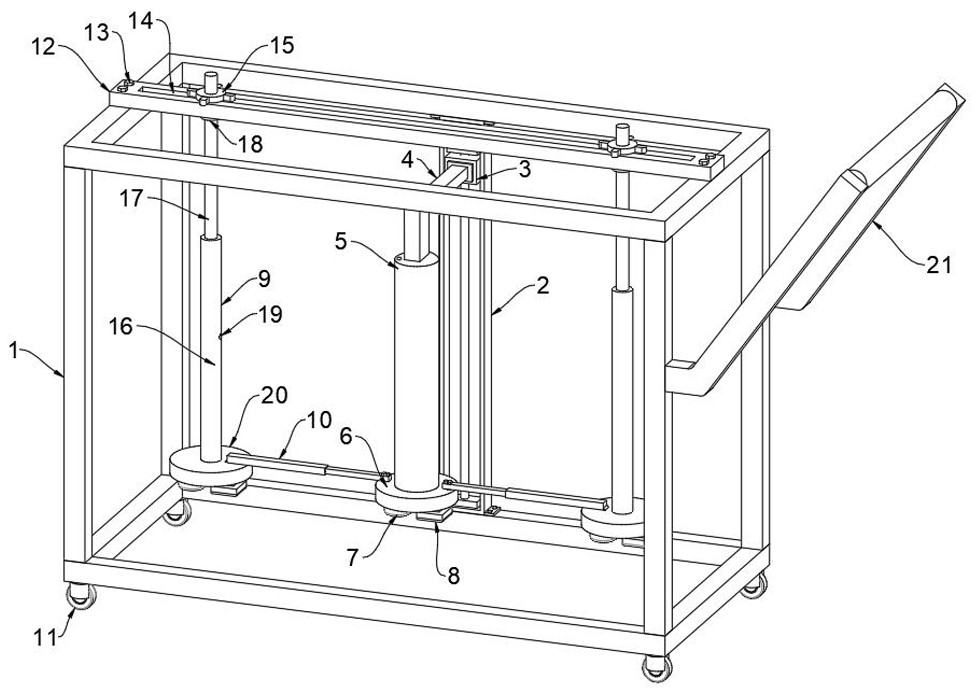 12
13
14
15
18
4
3
17
5
9
19
16
2
21
1
20
10
6
7
8
11