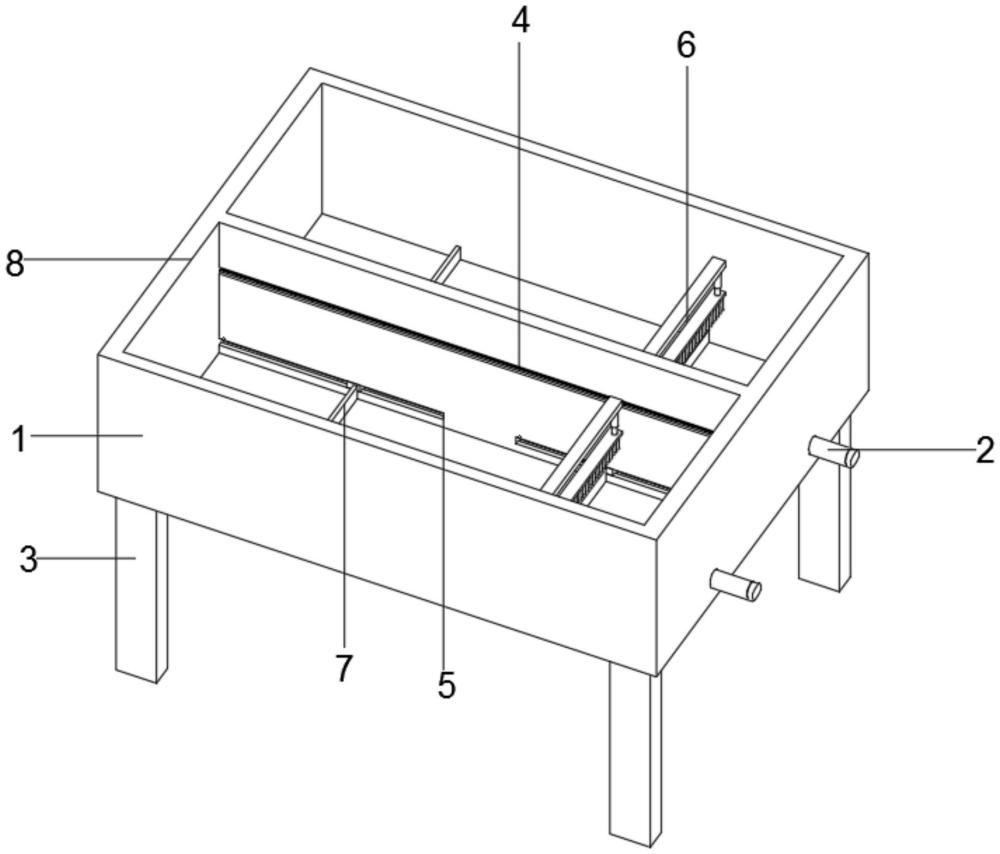 4
6
8
1
2
3
7
5