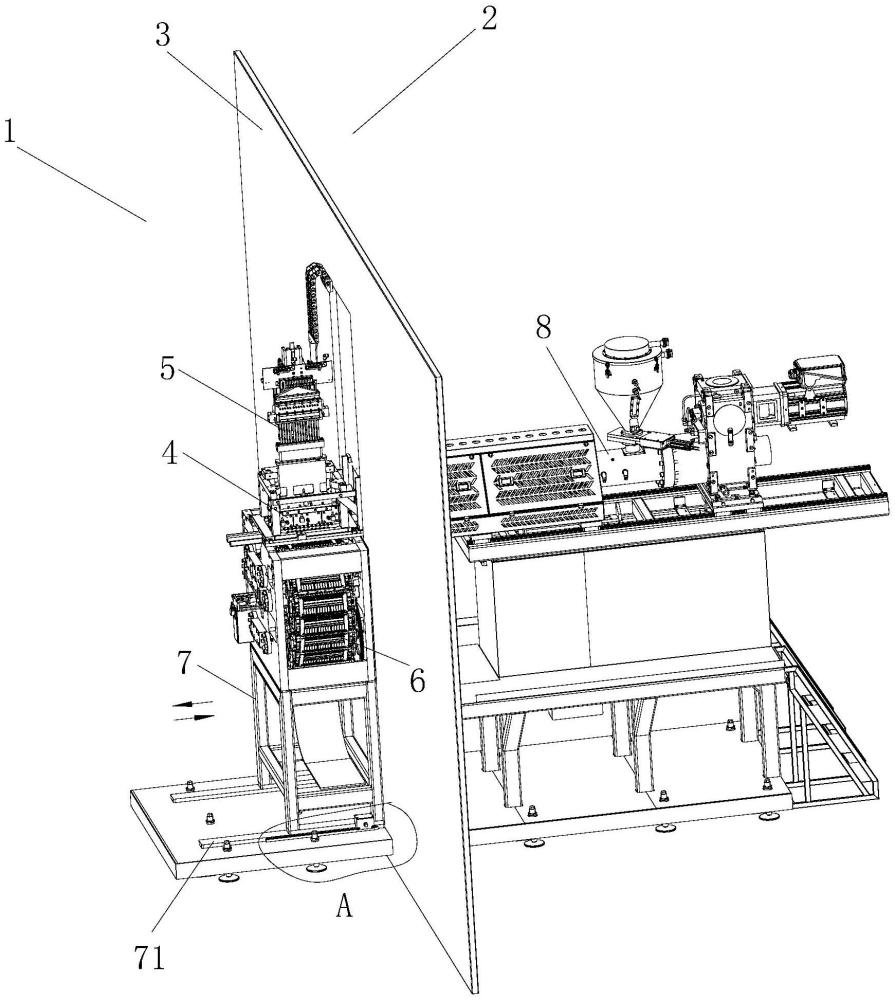 3
2
1
8
5
4
7
6
A
71