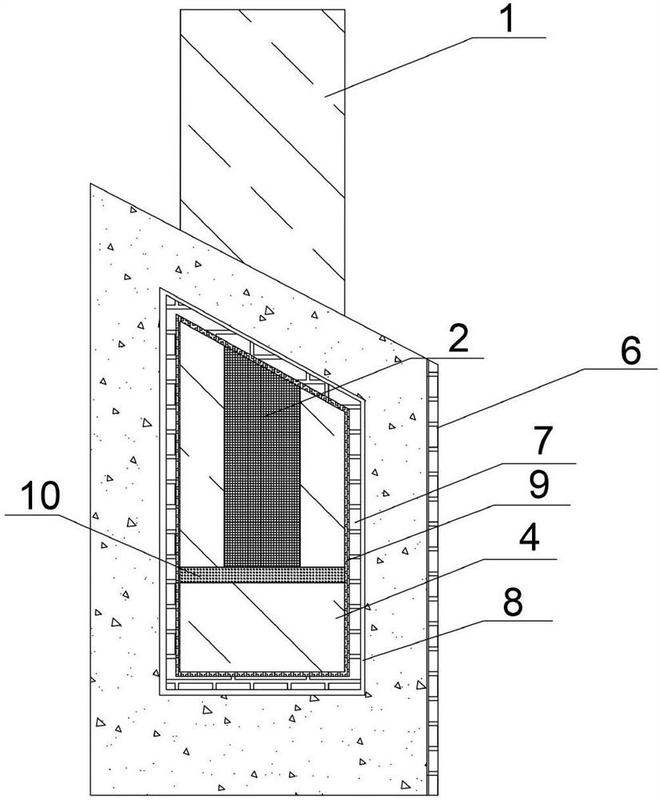 1
2
6
7
9
10
4
8