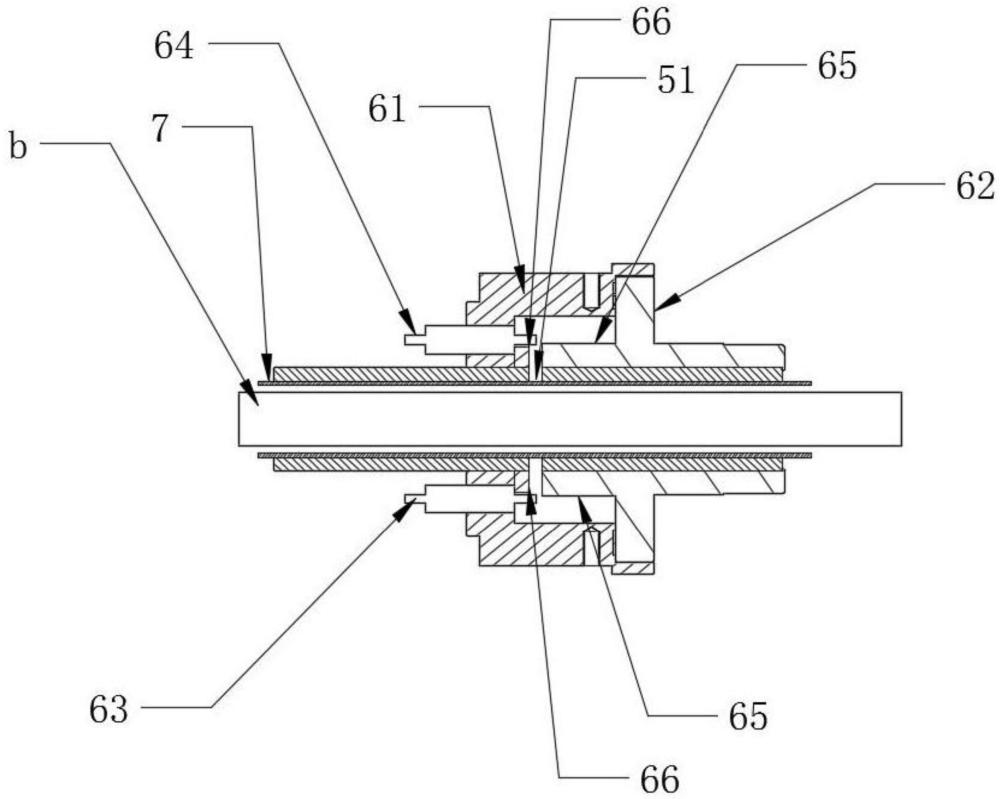 66
64
51
65
61
7
b
62
63
65
66