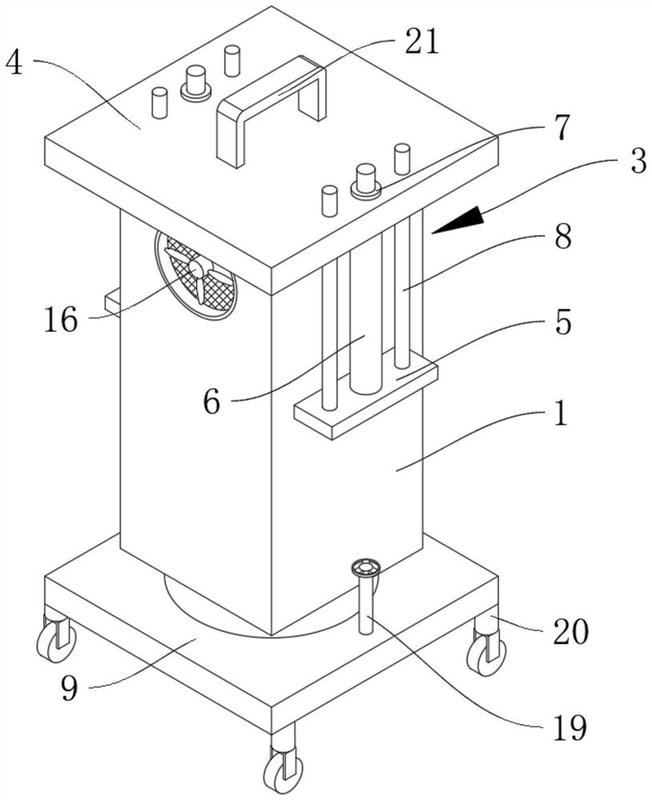 4
21
7
3
8
16
5
6
1
20
9
19