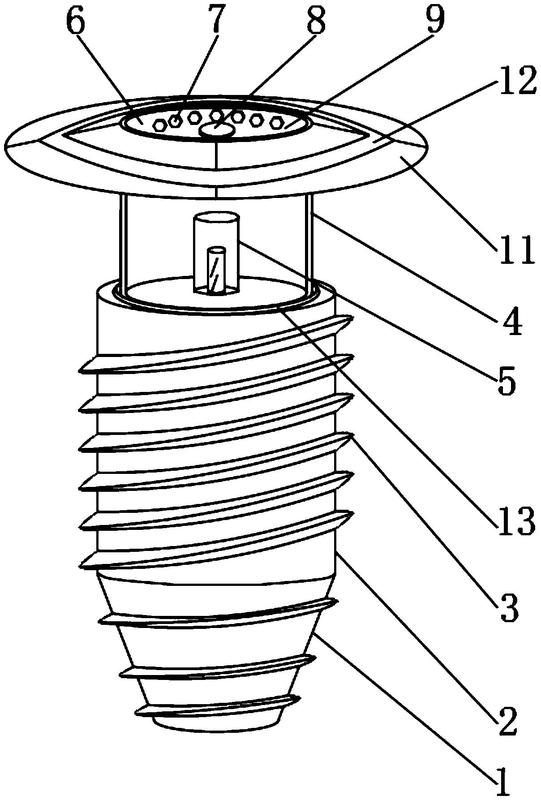 6
7
8
9
12
11
4
5
13
3
2
1