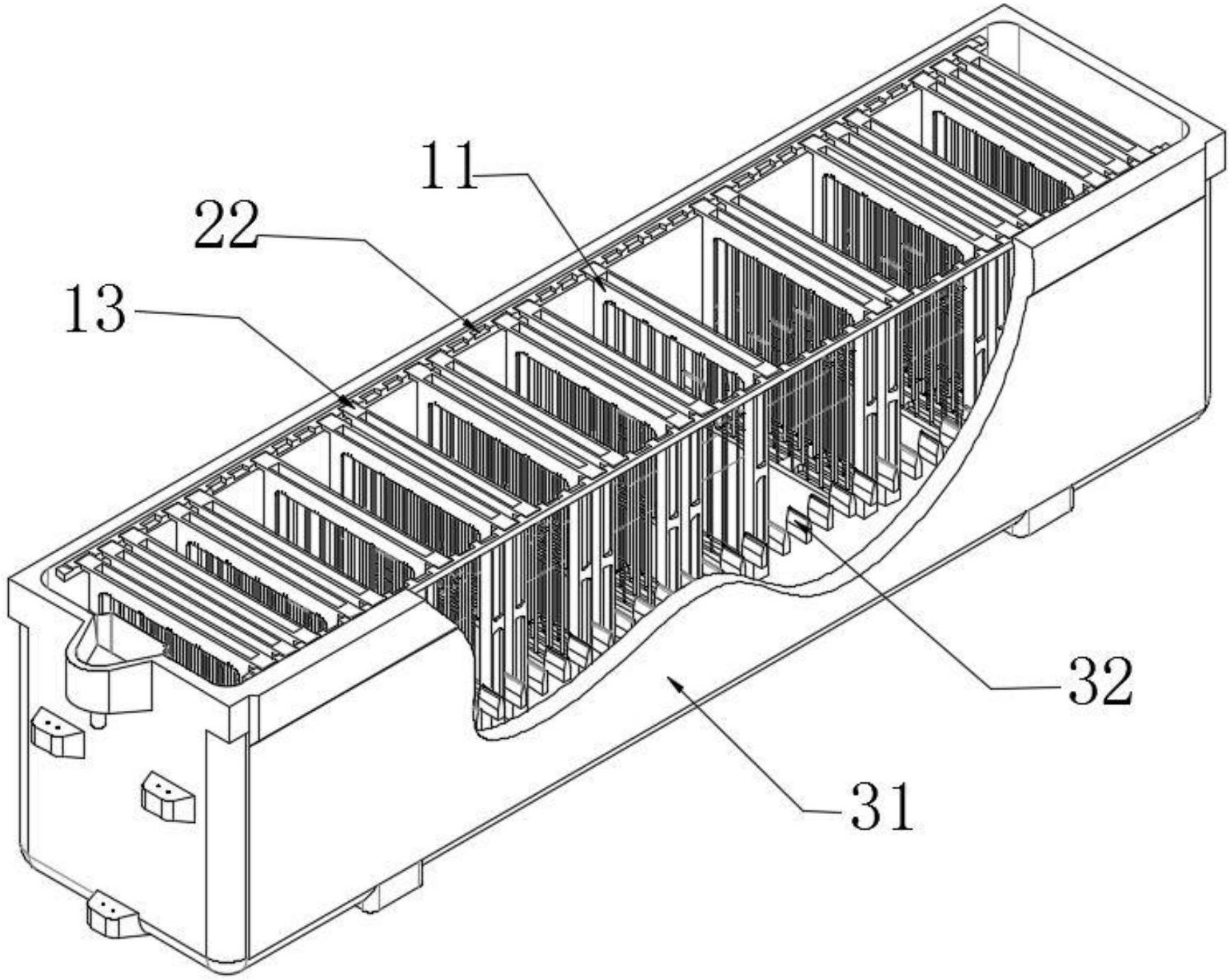 11
22
13
32
31