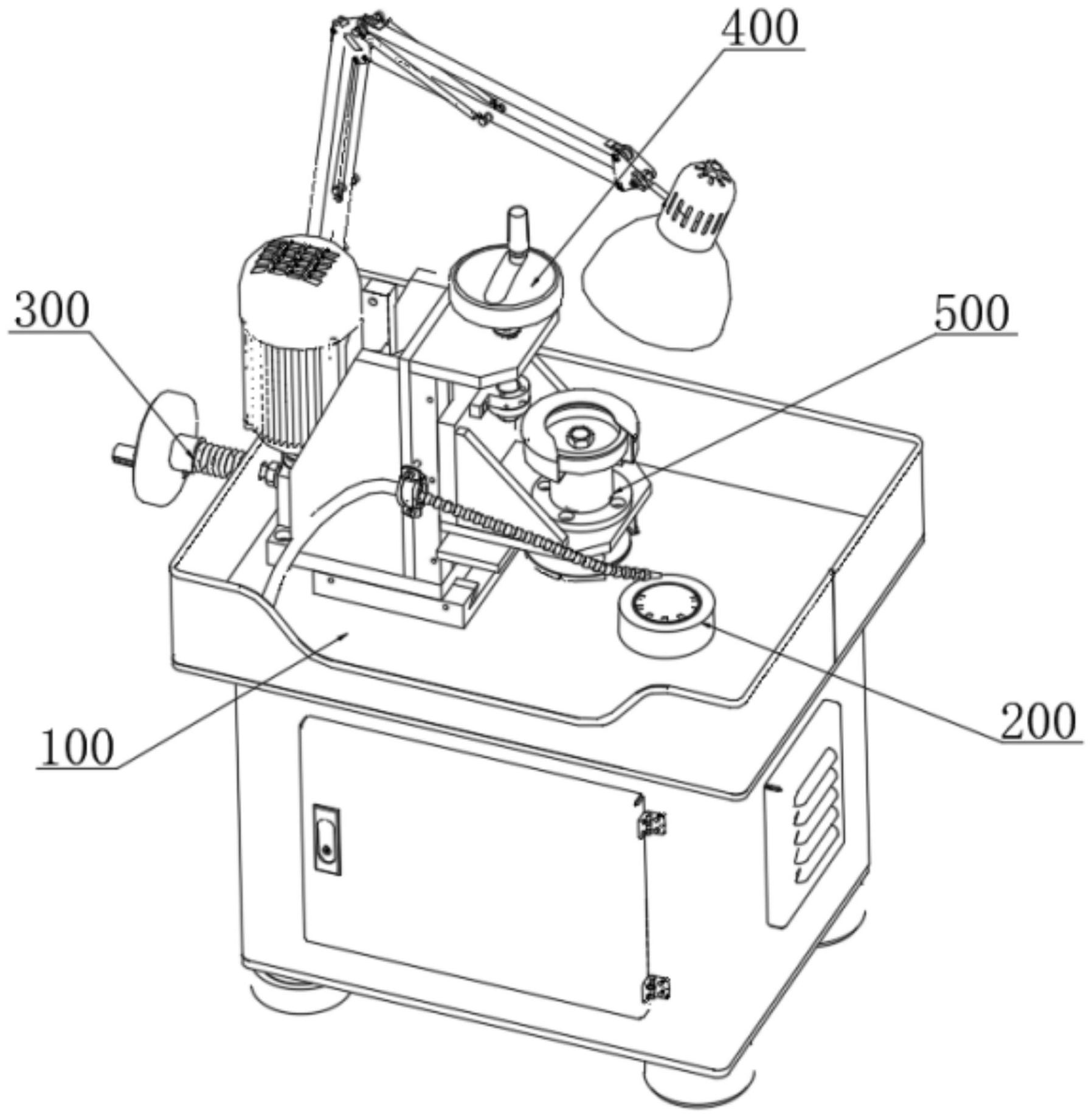 400

300

500

100

200