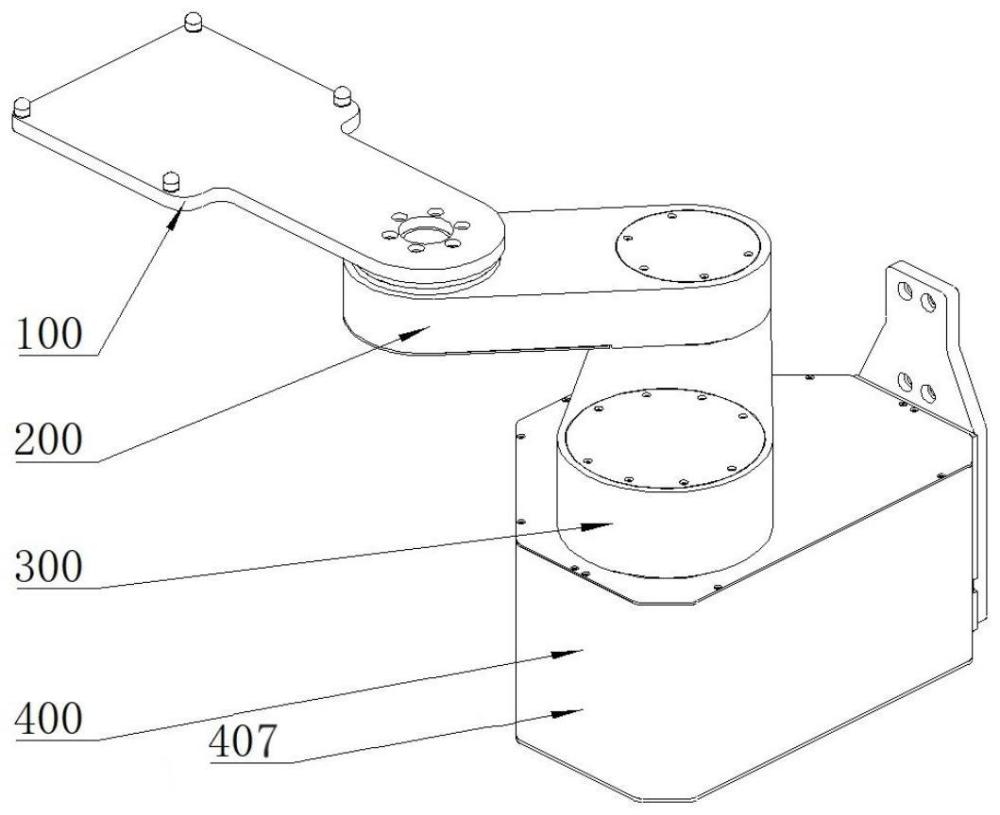 100
200
300
400
407