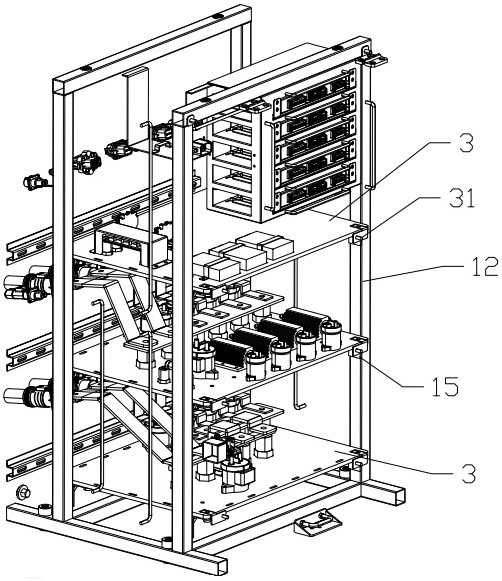 3
31
12
15
3