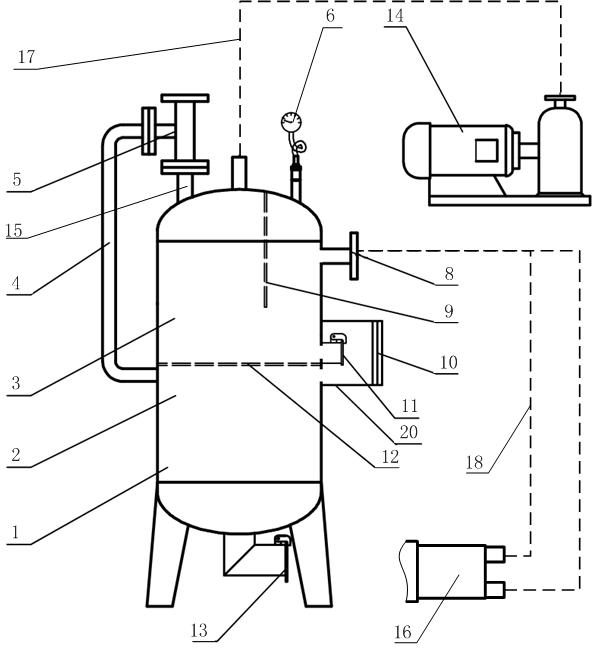 17
6
14
5
15
4
8
9
3
10
11
20
2
12
18
1
13
16