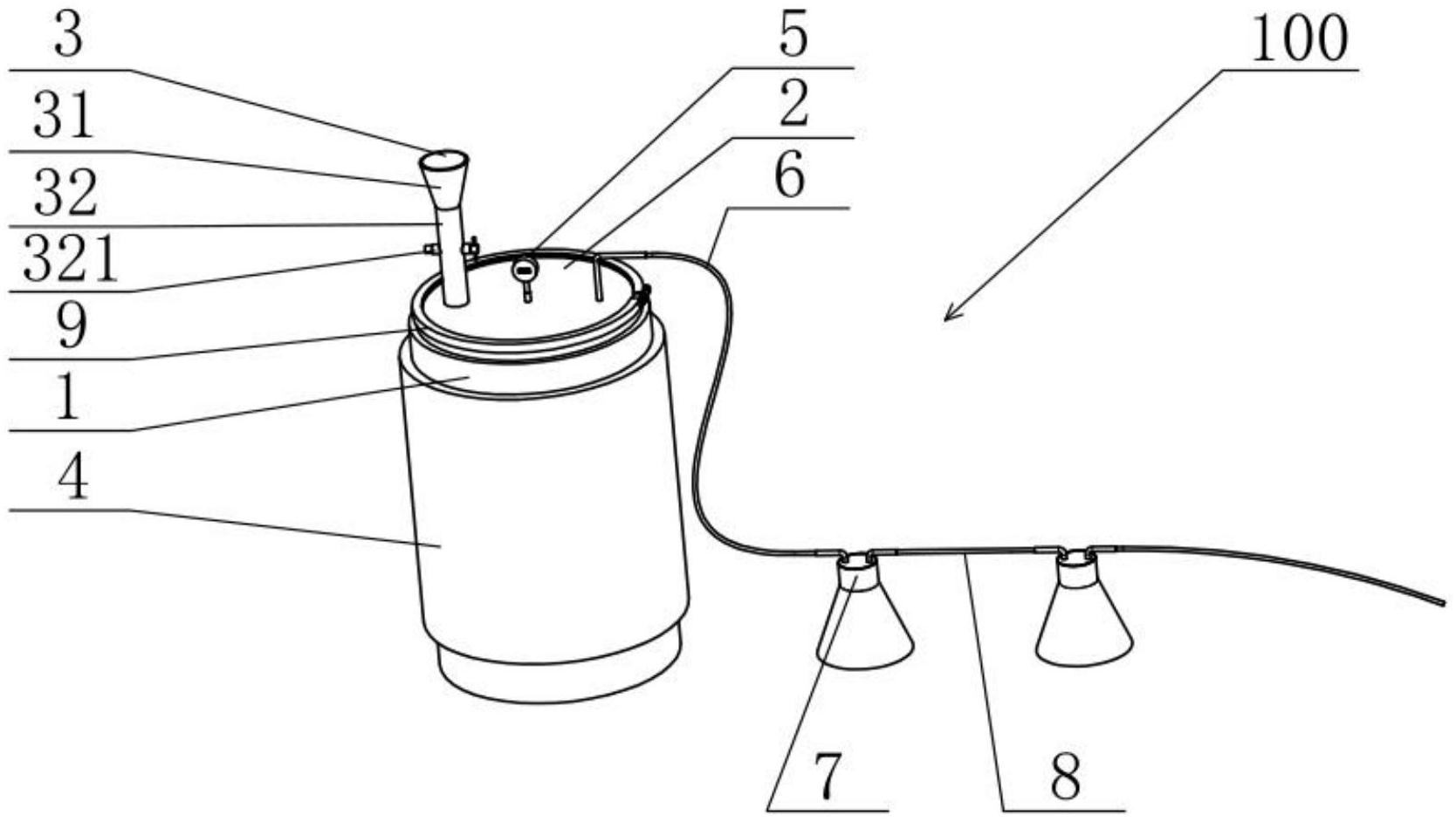 3
31
32
321
9
1
4
5
2
6
100
7
8