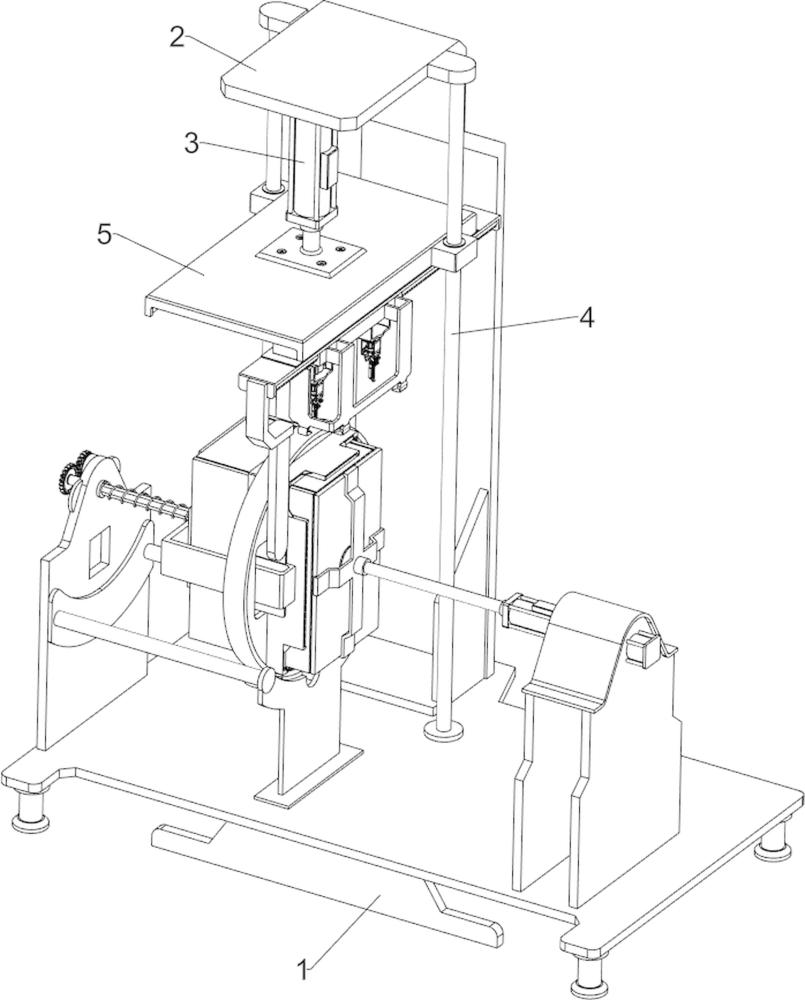 2
3
5
4
1