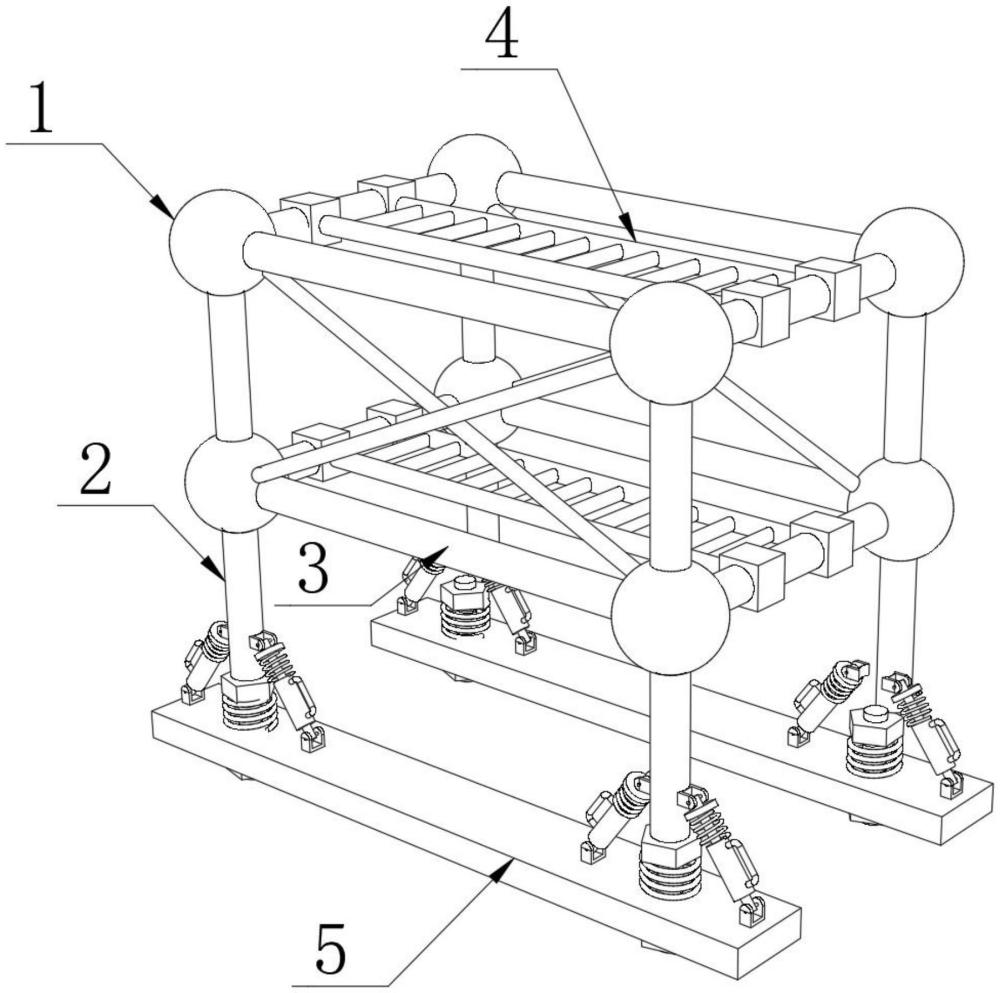 4
1
2
3
5