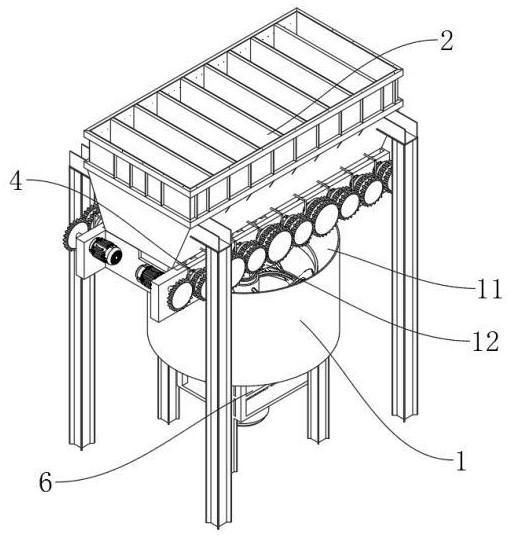 2
4
11
12
1
6