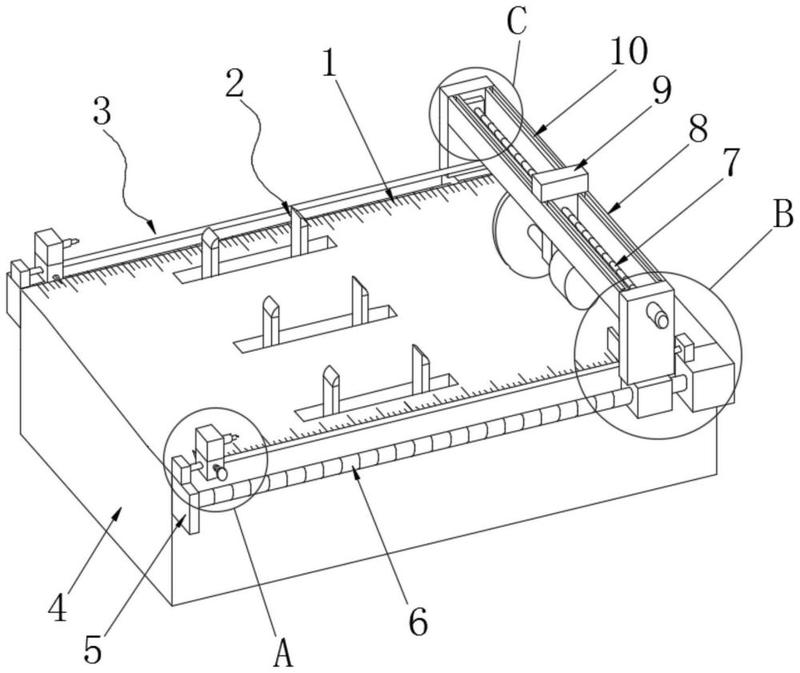 C
10
9
8
7
B
1
2
3
4
5
A
6