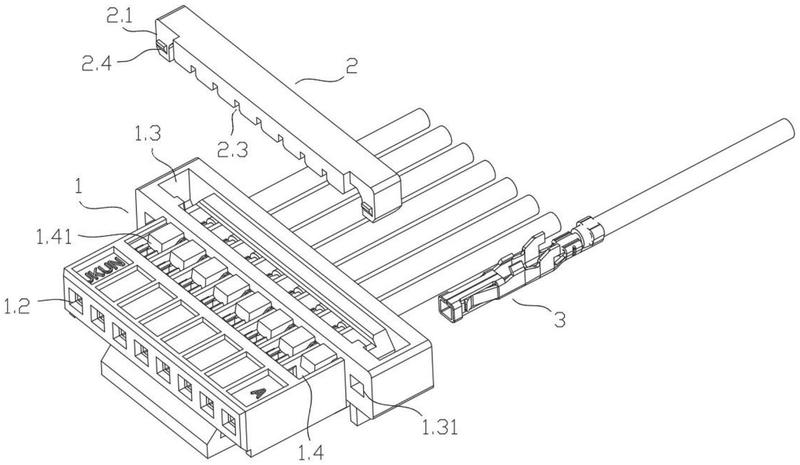 2.1
2.4
2
2.3
1.3
1
1.41
JKUN
1.2
3
A
1.31
1.4