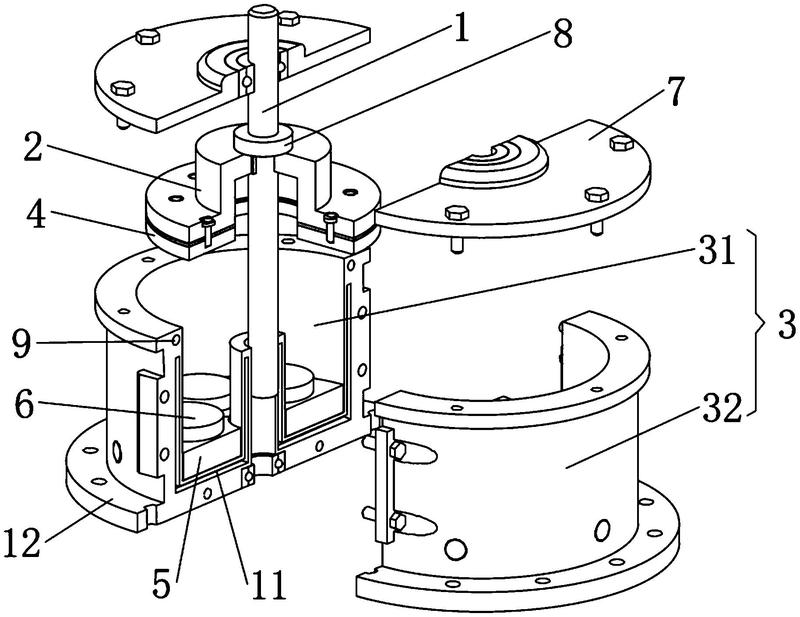 1
8
7
2
4
31
3
9
6
32
12
5
11