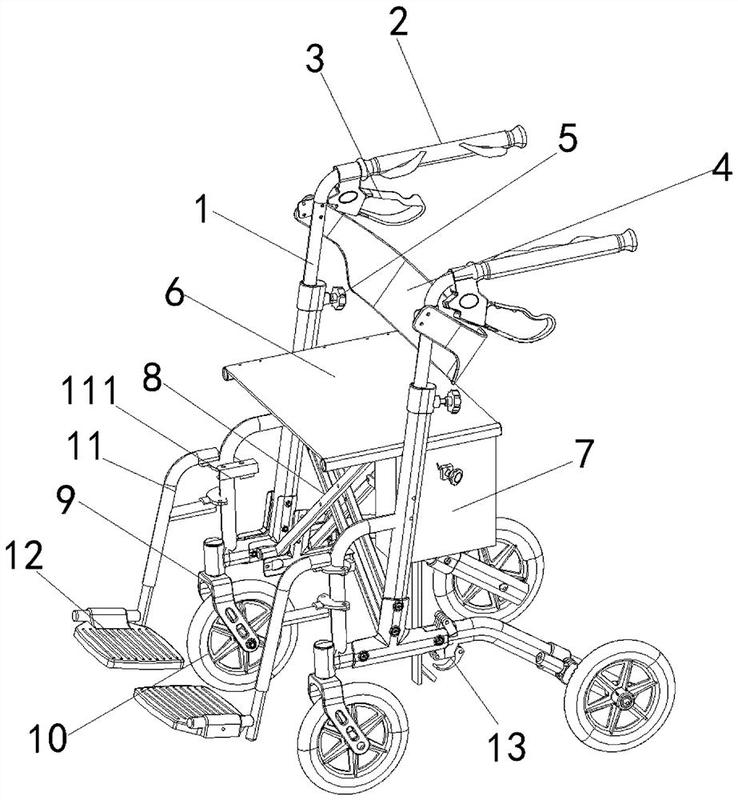 2
3
5
4
1
6
111
8
11
7
9
12
10
13