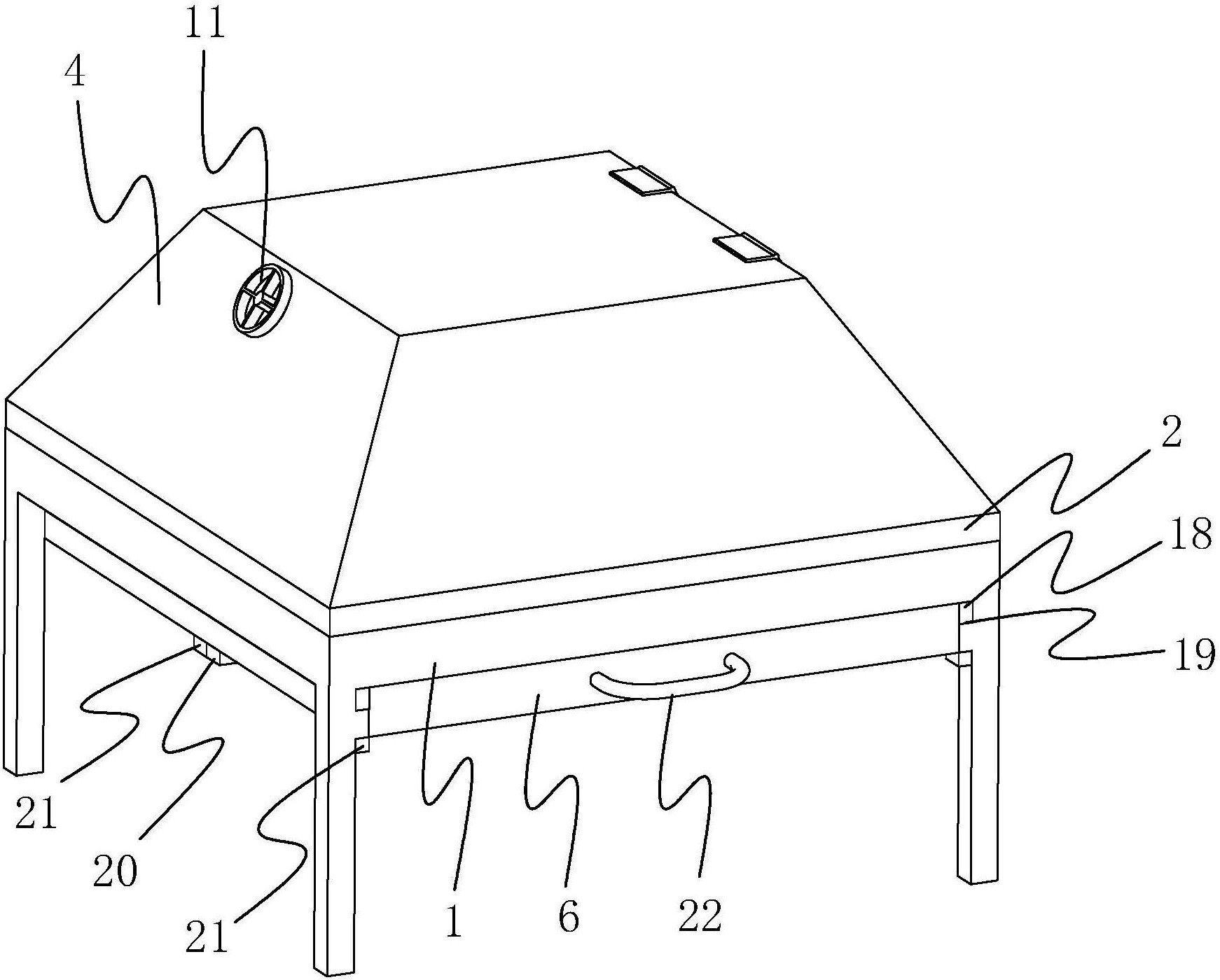 11
4
2
18
19
21
20
21
1
6
22